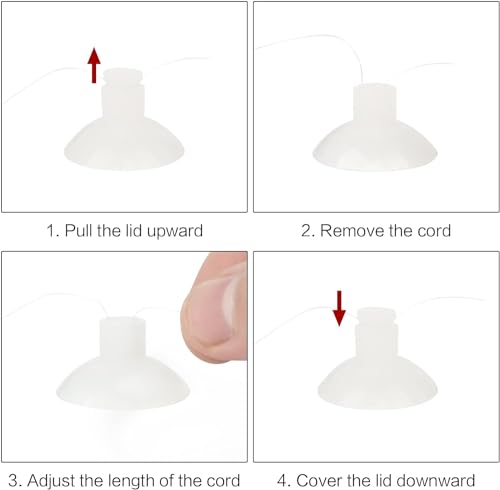 1. Pull the lid upward

2. Remove the cord

3. Adjust the length of the cord

4. Cover the lid downward