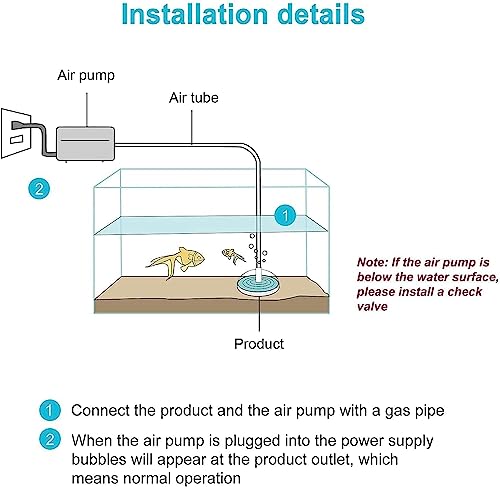 Installation details

Air pump

Air tube

2

1

Note: If the air pump is below the water surface, please install a check valve

Product

1 Connect the product and the air pump with a gas pipe

2 When the air pump is plugged into the power supply bubbles will appear at the product outlet, which means normal operation