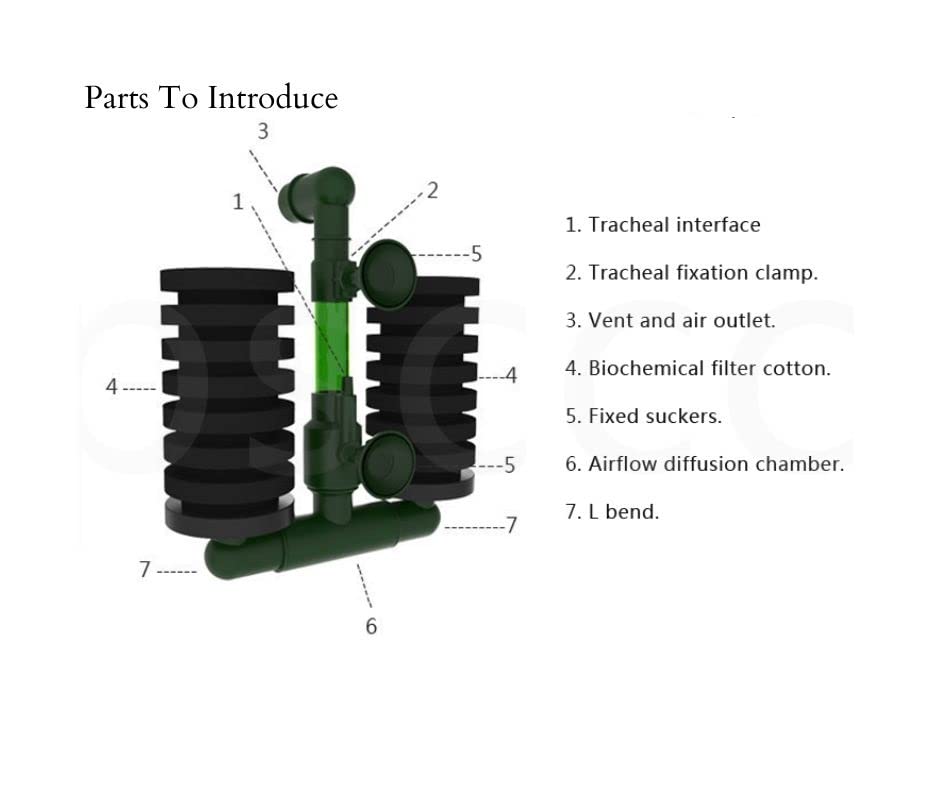 Parts To Introduce

3

1

2

5

4

4

5

7

7

6

1. Tracheal interface

2. Tracheal fixation clamp.

3. Vent and air outlet.

4. Biochemical filter cotton.

5. Fixed suckers.

6. Airflow diffusion chamber.

7. L bend.