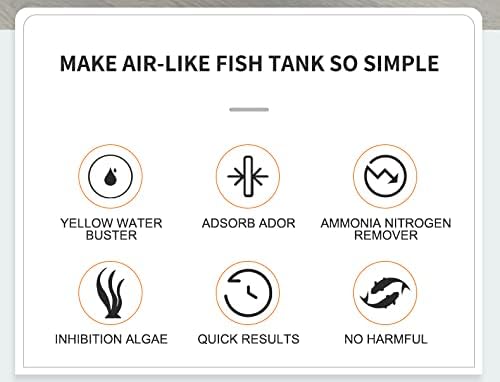 MAKE AIR-LIKE FISH TANK SO SIMPLE

YELLOW WATER BUSTER

ADSORB ADOR

AMMONIA NITROGEN REMOVER

INHIBITION ALGAE

QUICK RESULTS

NO HARMFUL