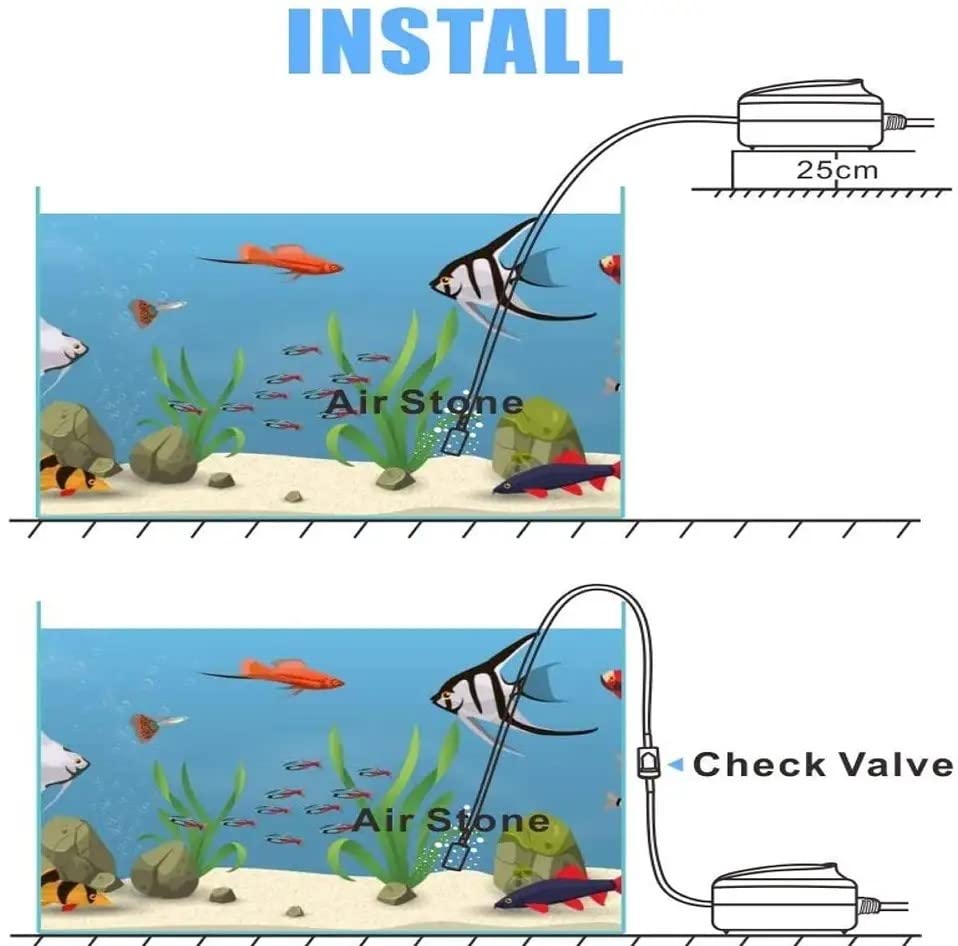 INSTALL

25cm

Air Stone

Check Valve

Air Stone