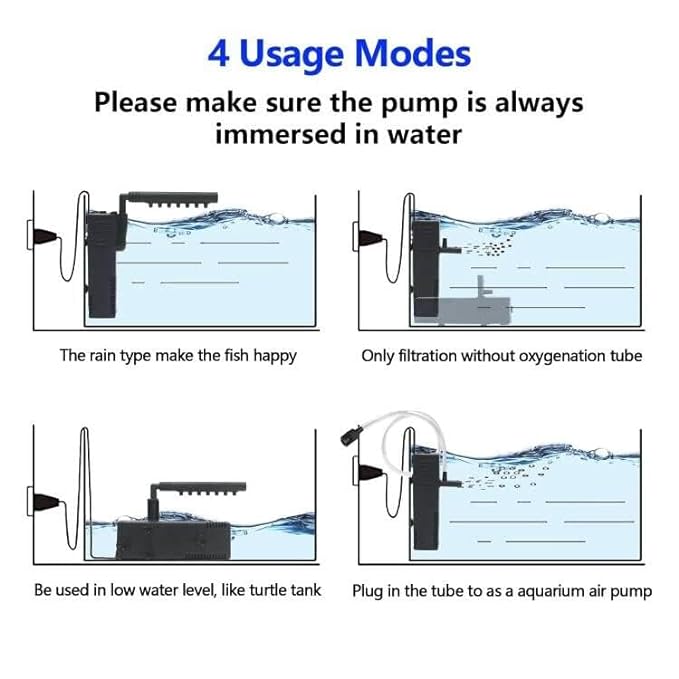 4 Usage Modes

Please make sure the pump is always immersed in water

The rain type make the fish happy

Only filtration without oxygenation tube

Be used in low water level, like turtle tank

Plug in the tube to as a aquarium air pump