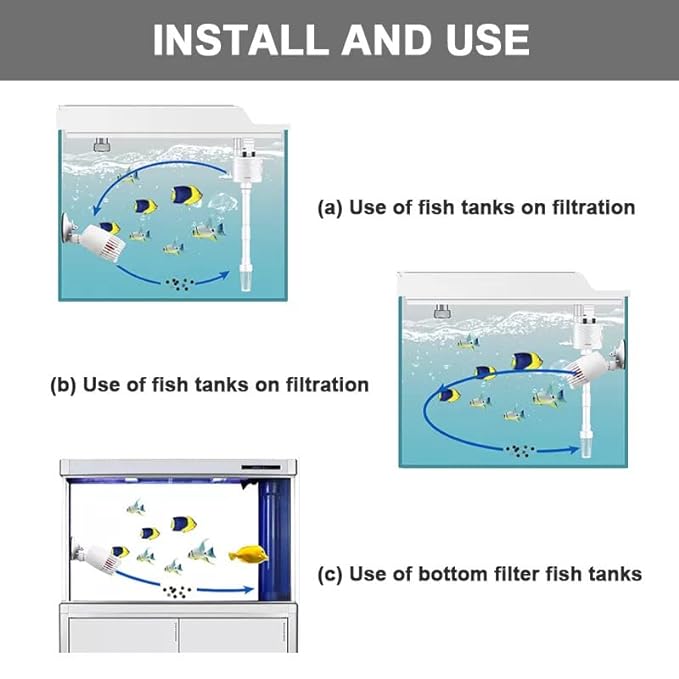 INSTALL AND USE

(a) Use of fish tanks on filtration

(b) Use of fish tanks on filtration

(c) Use of bottom filter fish tanks