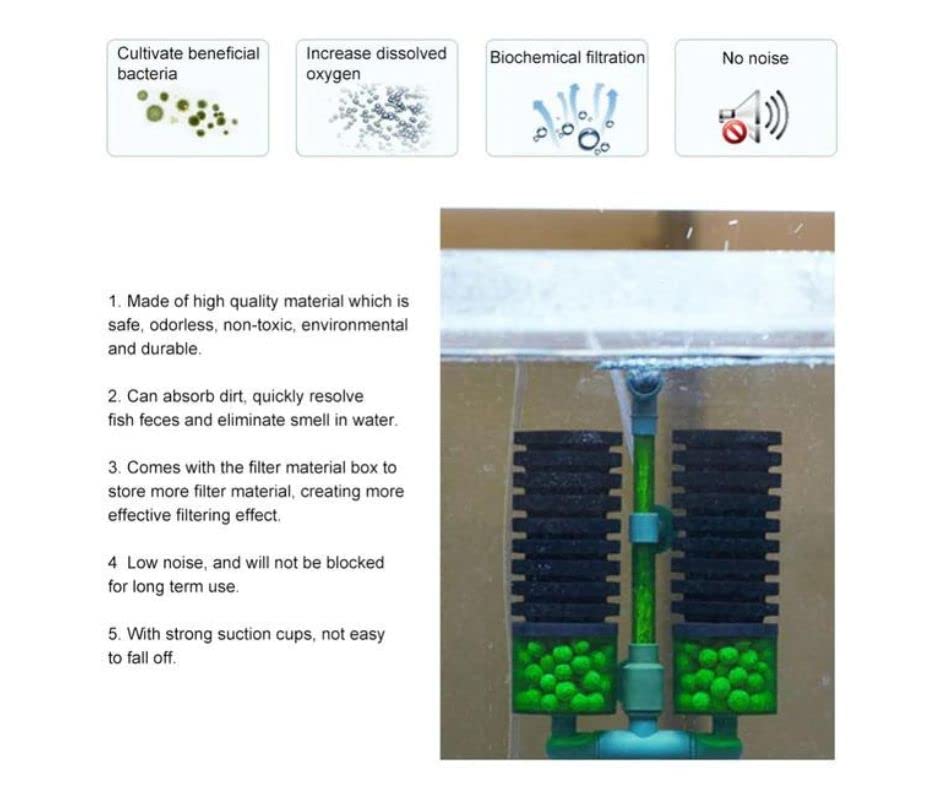 Cultivate beneficial bacteria

Increase dissolved oxygen

Biochemical filtration

No noise

1. Made of high quality material which is safe, odorless, non-toxic, environmental and durable.

2. Can absorb dirt, quickly resolve fish feces and eliminate smell in water.

3. Comes with the filter material box to store more filter material, creating more effective filtering effect.

4 Low noise, and will not be blocked for long term use.

5. With strong suction cups, not easy to fall off.