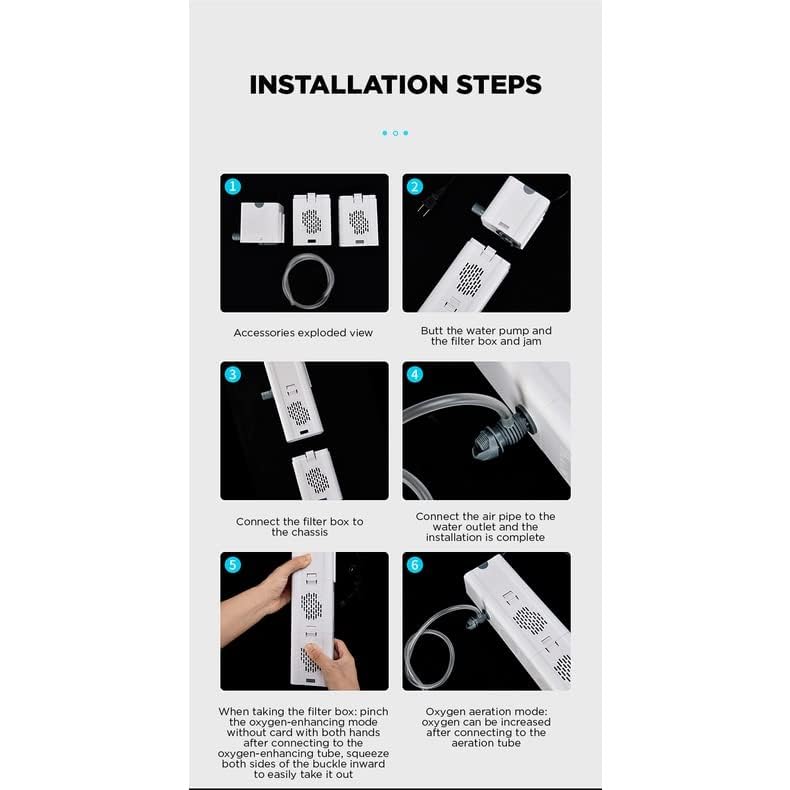 INSTALLATION STEPS

1

Accessories exploded view

2

Butt the water pump and the filter box and jam

3

Connect the filter box to the chassis

4

Connect the air pipe to the water outlet and the installation is complete

5

When taking the filter box: pinch the oxygen-enhancing mode without card with both hands after connecting to the oxygen-enhancing tube, squeeze both sides of the buckle inward to easily take it out

6

Oxygen aeration mode: oxygen can be increased after connecting to the aeration tube