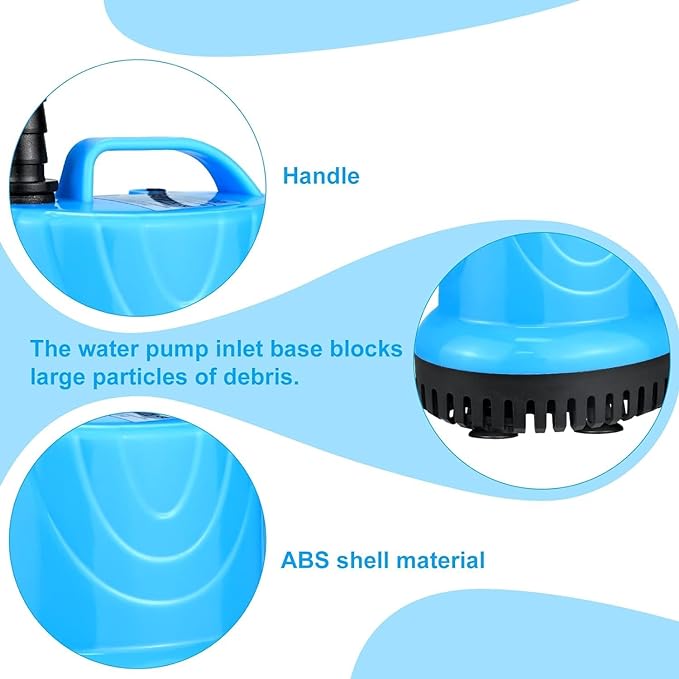 Handle

The water pump inlet base blocks large particles of debris.

ABS shell material