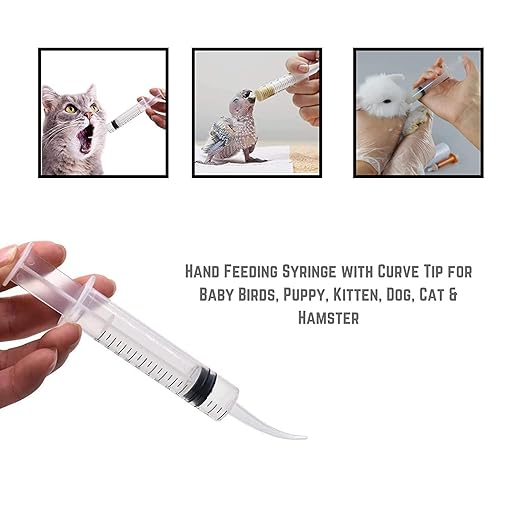 Hand Feeding Syringe with Curve Tip for Baby Birds, Puppy, Kitten, Dog, Cat & Hamster