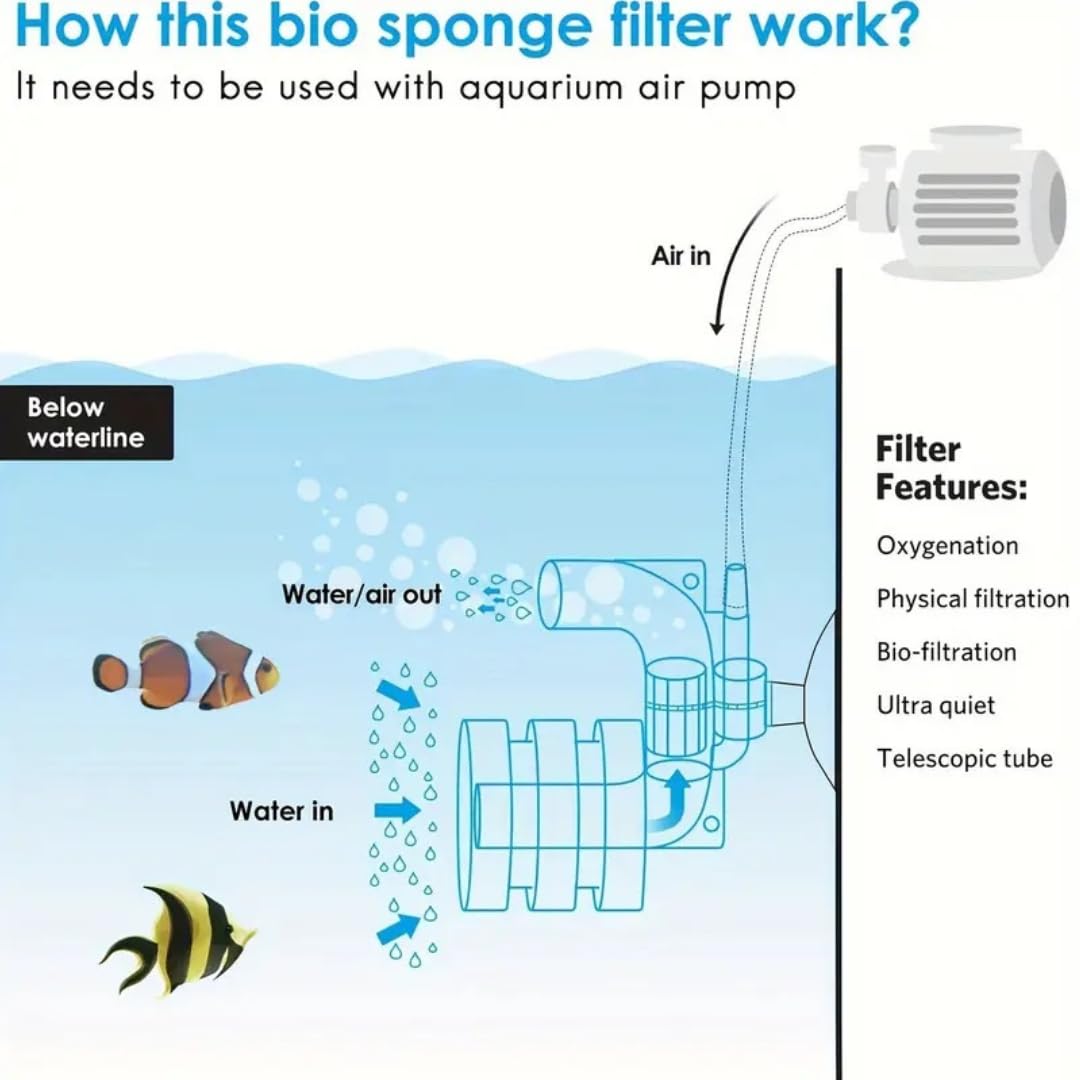 How this bio sponge filter work?
It needs to be used with aquarium air pump

Air in

Below waterline

Water/air out

Water in

Filter Features:
Oxygenation
Physical filtration
Bio-filtration
Ultra quiet
Telescopic tube