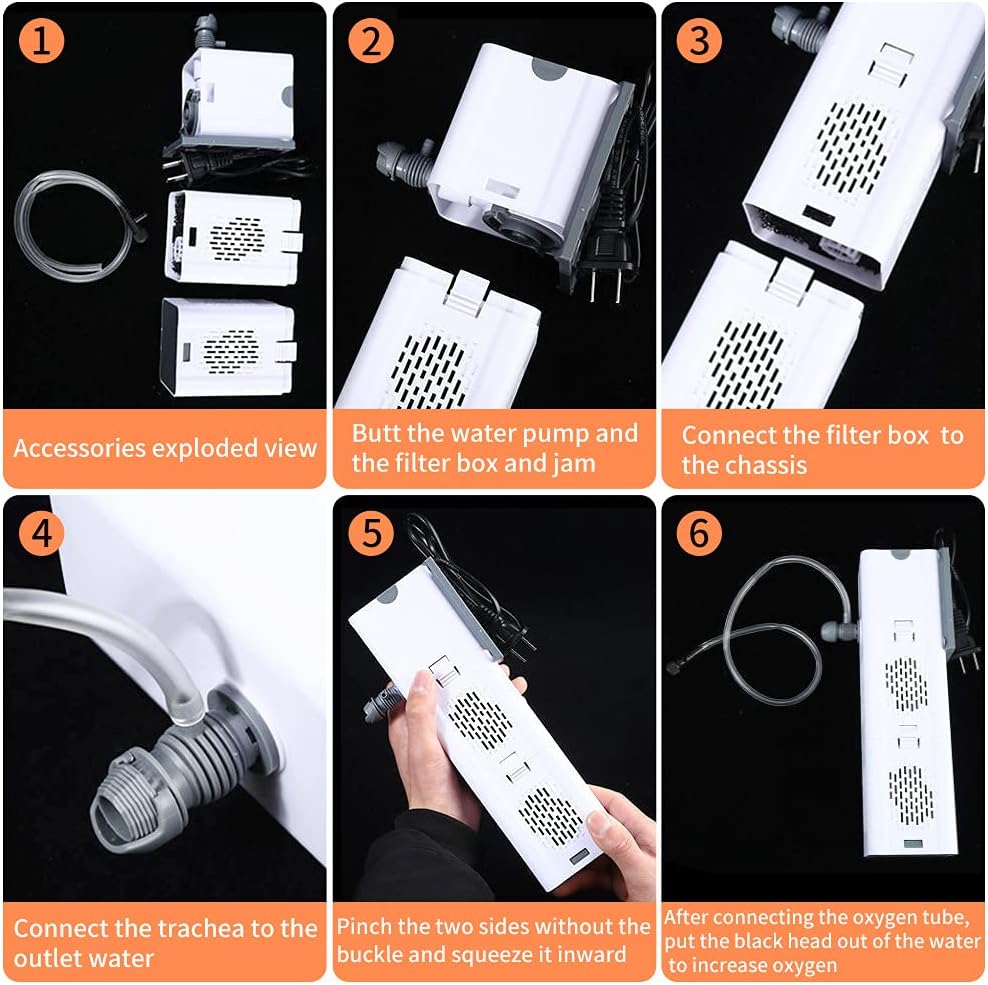 1

Accessories exploded view

2

Butt the water pump and the filter box and jam

3

Connect the filter box to the chassis

4

Connect the trachea to the outlet water

5

Pinch the two sides without the buckle and squeeze it inward

6

After connecting the oxygen tube, put the black head out of the water to increase oxygen