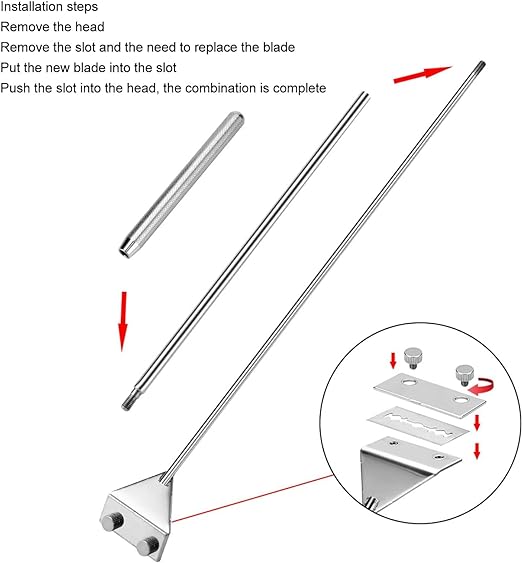 Installation steps
Remove the head
Remove the slot and the need to replace the blade
Put the new blade into the slot
Push the slot into the head, the combination is complete