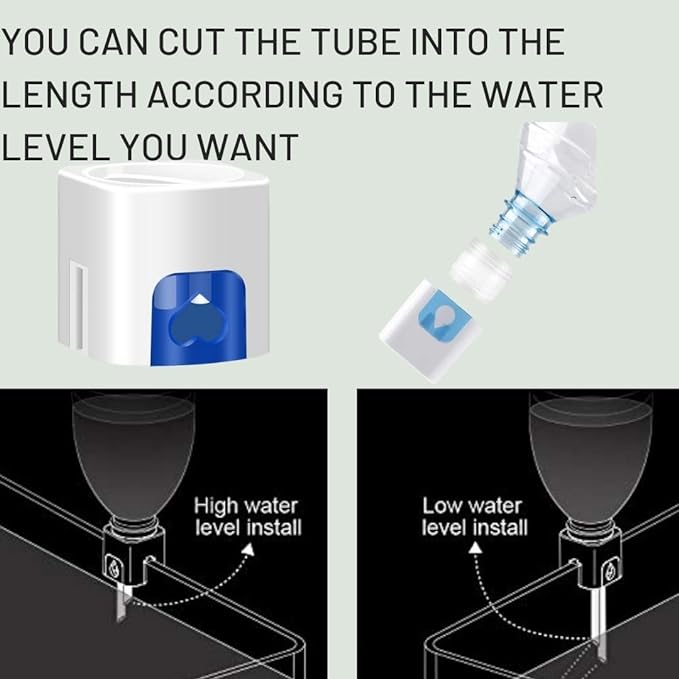 YOU CAN CUT THE TUBE INTO THE LENGTH ACCORDING TO THE WATER LEVEL YOU WANT

High water level install

Low water level install