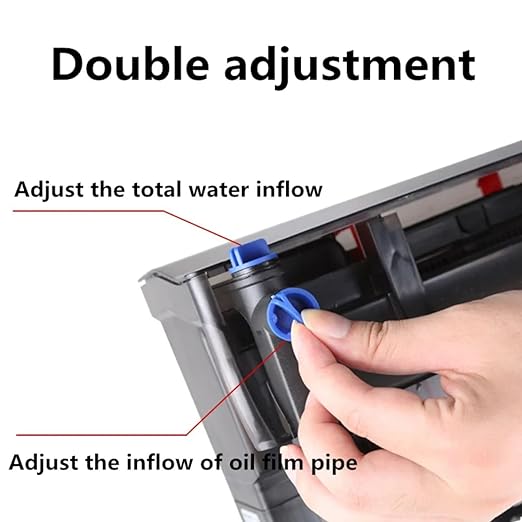 Double adjustment

Adjust the total water inflow

Adjust the inflow of oil film pipe