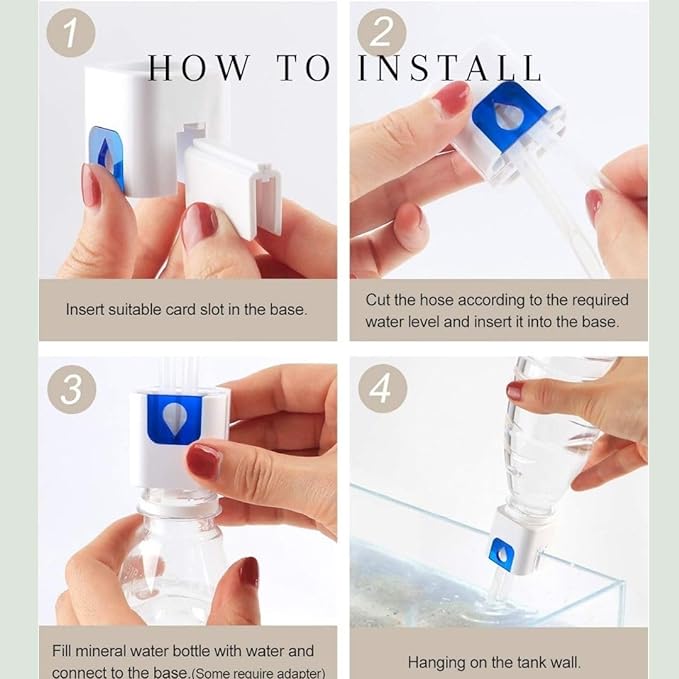 HOW TO INSTALL

1

Insert suitable card slot in the base.

2

Cut the hose according to the required water level and insert it into the base.

3

Fill mineral water bottle with water and connect to the base.(Some require adapter)

4

Hanging on the tank wall.