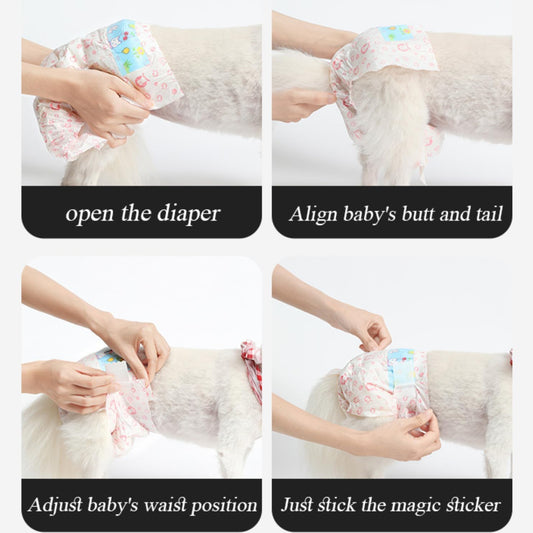 open the diaper

Align baby's butt and tail

Adjust baby's waist position

Just stick the magic sticker