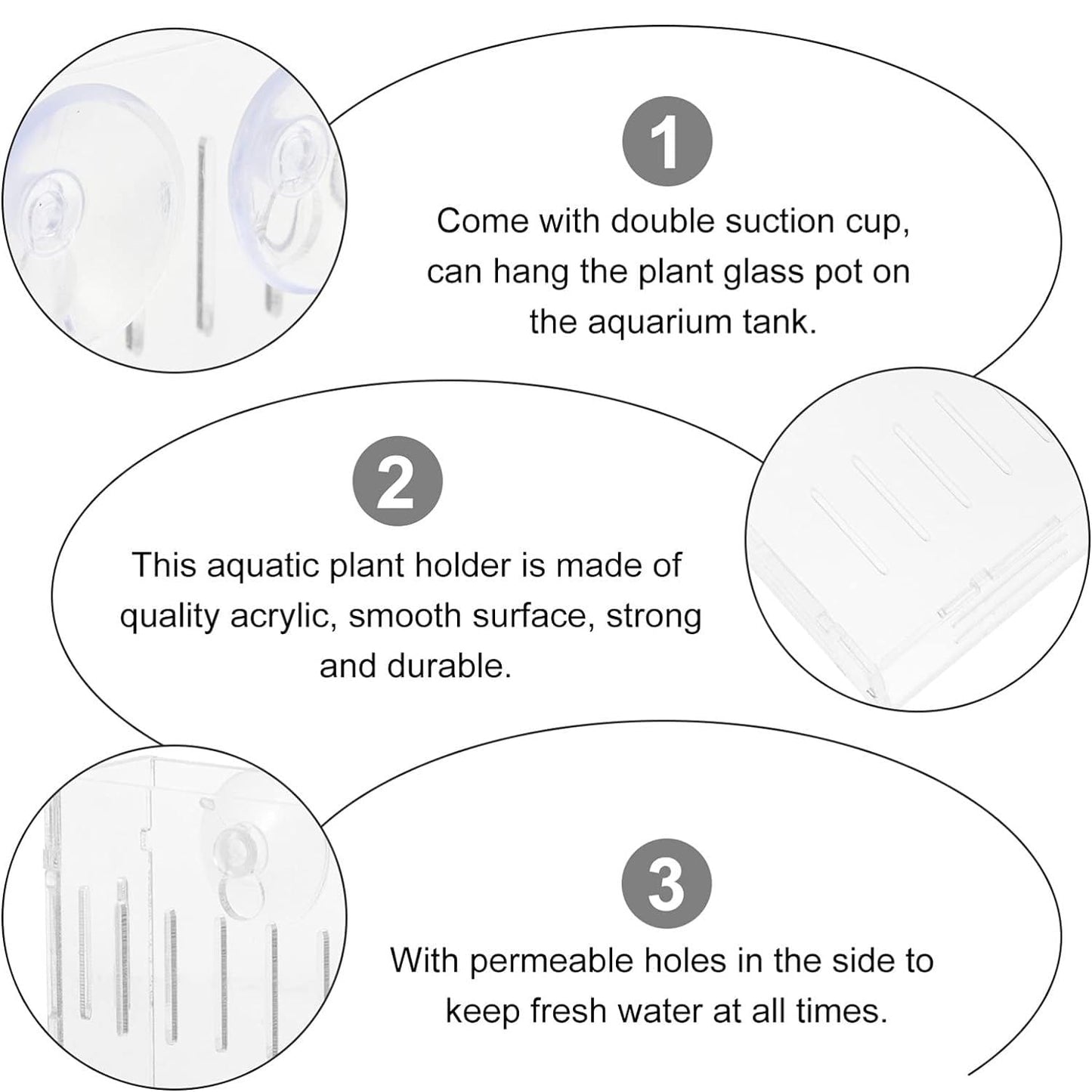 1

Come with double suction cup, can hang the plant glass pot on the aquarium tank.

2

This aquatic plant holder is made of quality acrylic, smooth surface, strong and durable.

3

With permeable holes in the side to keep fresh water at all times.