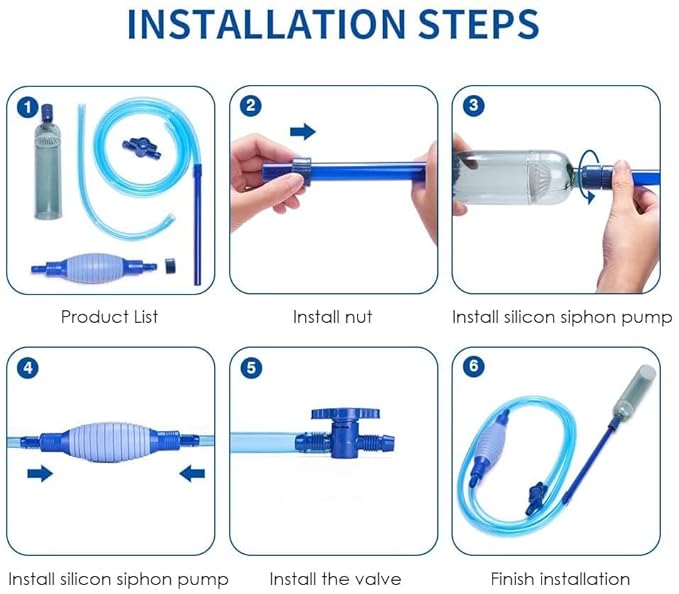 INSTALLATION STEPS

1

Product List

2

Install nut

3

Install silicon siphon pump

4

Install silicon siphon pump

5

Install the valve

6

Finish installation