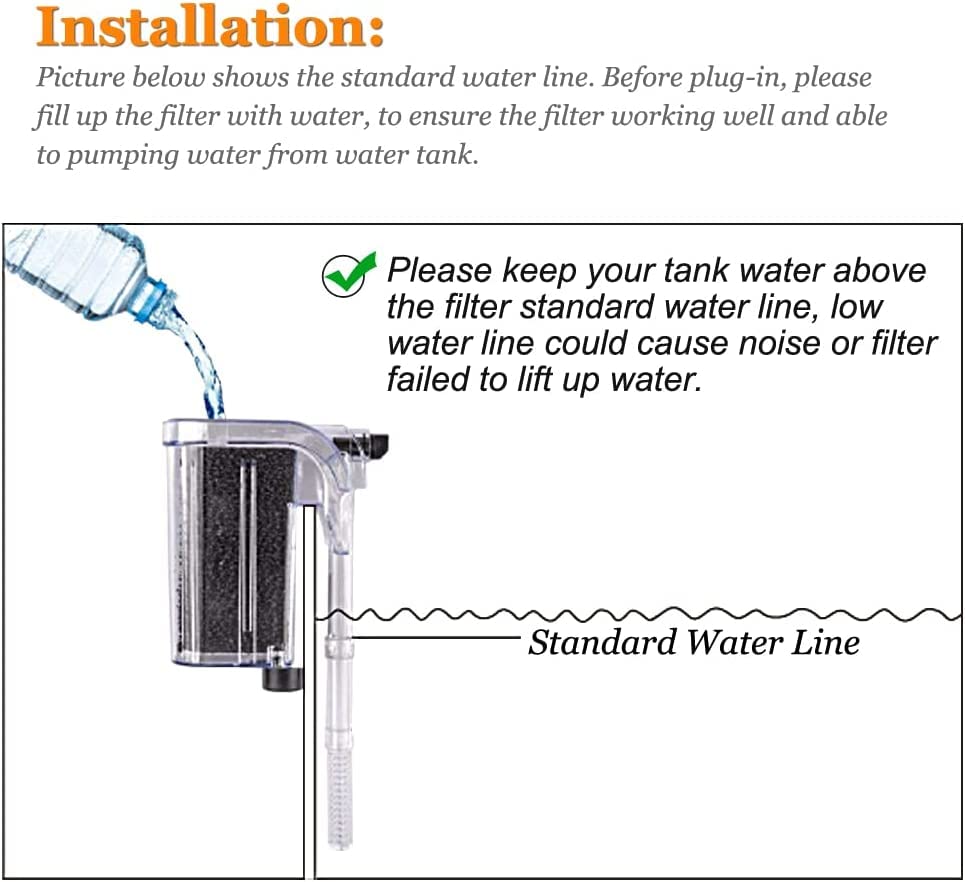 Installation:

Picture below shows the standard water line. Before plug-in, please fill up the filter with water, to ensure the filter working well and able to pumping water from water tank.

Please keep your tank water above the filter standard water line, low water line could cause noise or filter failed to lift up water.

Standard Water Line