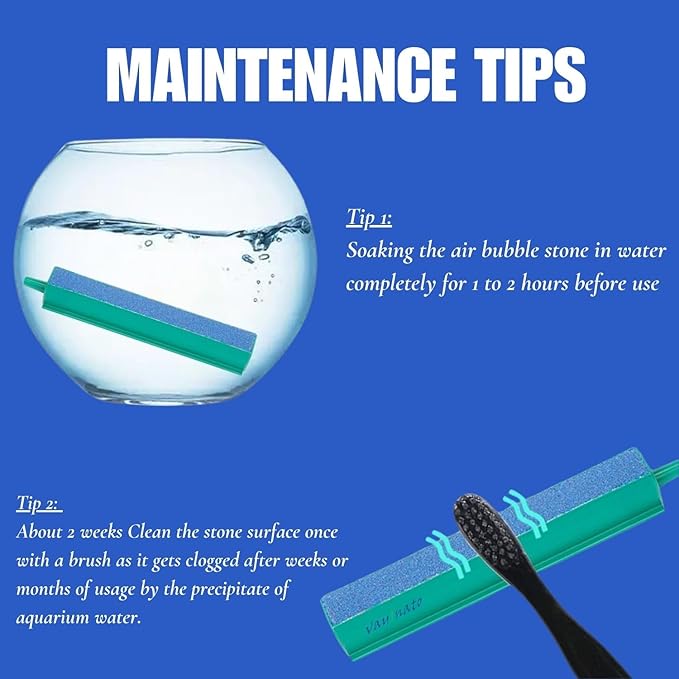 MAINTENANCE TIPS

Tip 1:
Soaking the air bubble stone in water completely for 1 to 2 hours before use

Tip 2:
About 2 weeks Clean the stone surface once with a brush as it gets clogged after weeks or months of usage by the precipitate of aquarium water.

vau nato