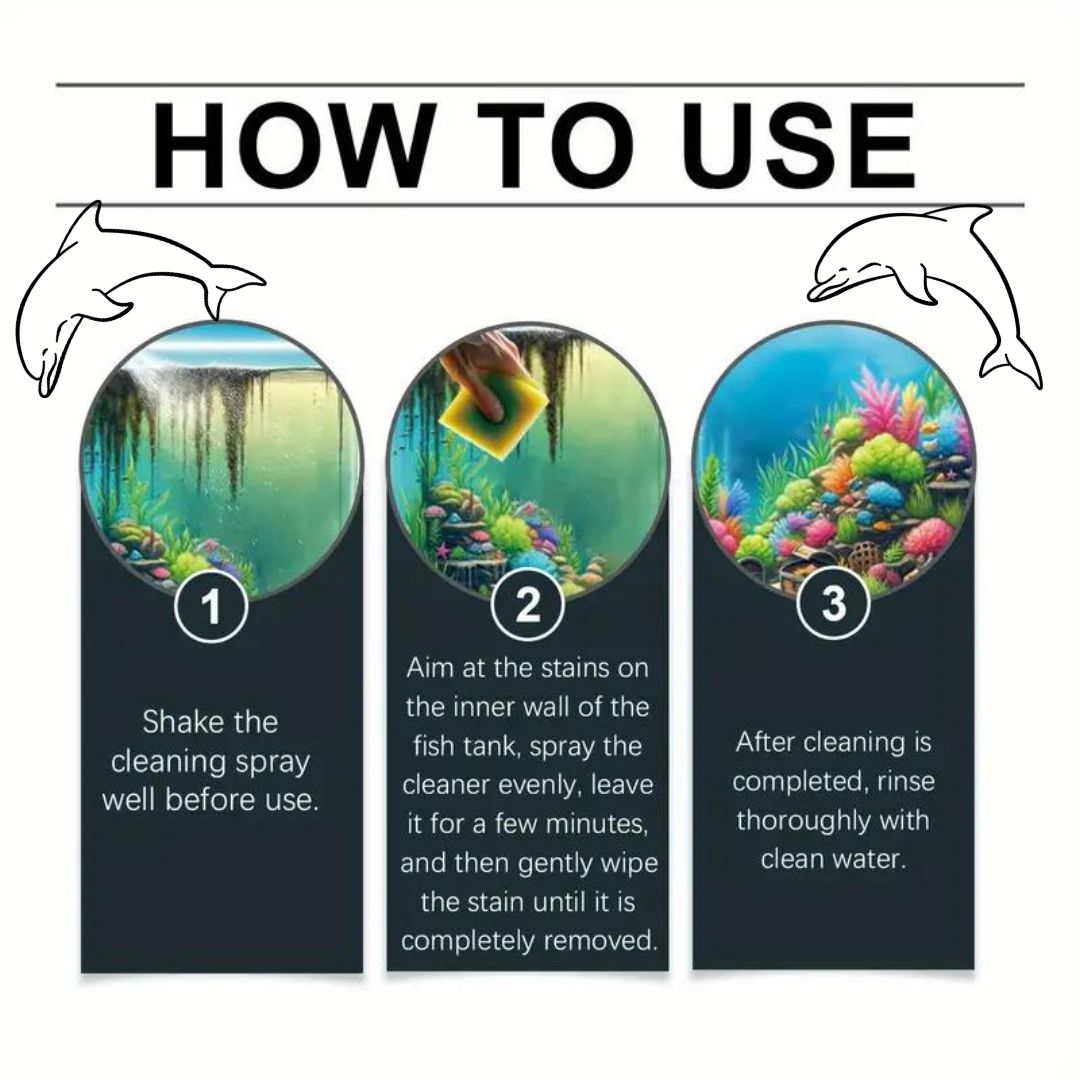 HOW TO USE

1

Shake the cleaning spray well before use.

2

Aim at the stains on the inner wall of the fish tank, spray the cleaner evenly, leave it for a few minutes, and then gently wipe the stain until it is completely removed.

3

After cleaning is completed, rinse thoroughly with clean water.