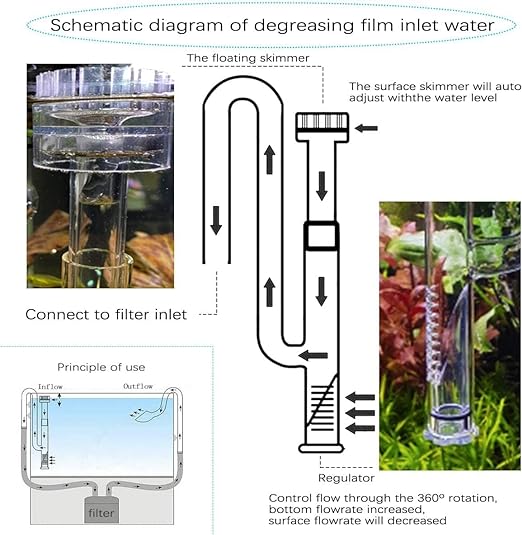 Schematic diagram of degreasing film inlet water

The floating skimmer

The surface skimmer will auto adjust withthe water level

Connect to filter inlet

Principle of use

Inflow

Outflow

filter

Regulator

Control flow through the 360º rotation, bottom flowrate increased, surface flowrate will decreased