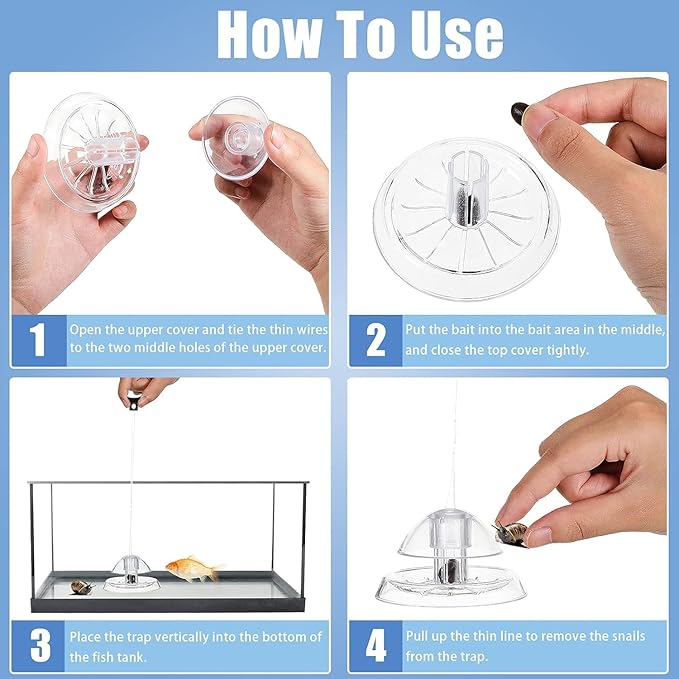 How To Use

1 Open the upper cover and tie the thin wires to the two middle holes of the upper cover.

2 Put the bait into the bait area in the middle, and close the top cover tightly.

3 Place the trap vertically into the bottom of the fish tank.

4 Pull up the thin line to remove the snails from the trap.