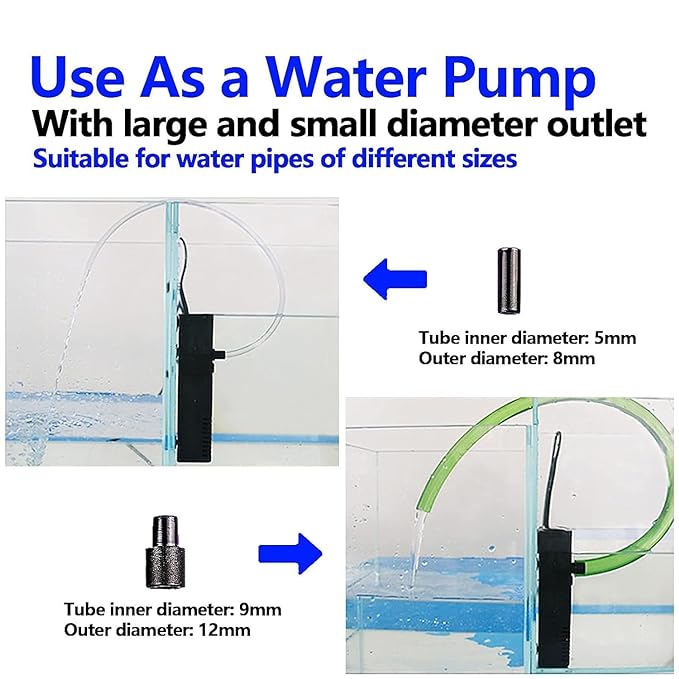 Use As a Water Pump
With large and small diameter outlet
Suitable for water pipes of different sizes

Tube inner diameter: 5mm
Outer diameter: 8mm

Tube inner diameter: 9mm
Outer diameter: 12mm