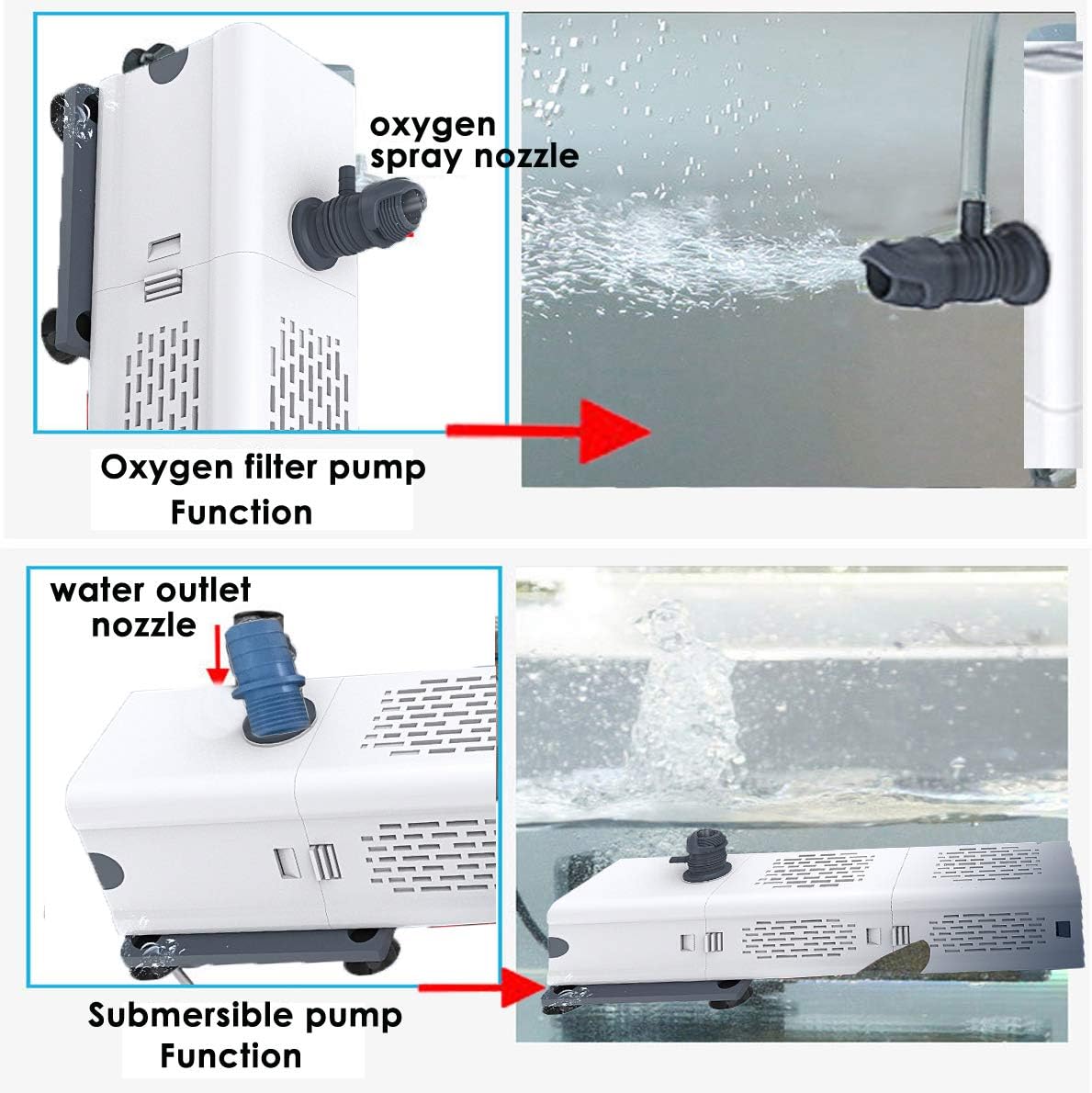 oxygen spray nozzle

Oxygen filter pump Function

water outlet nozzle

Submersible pump Function