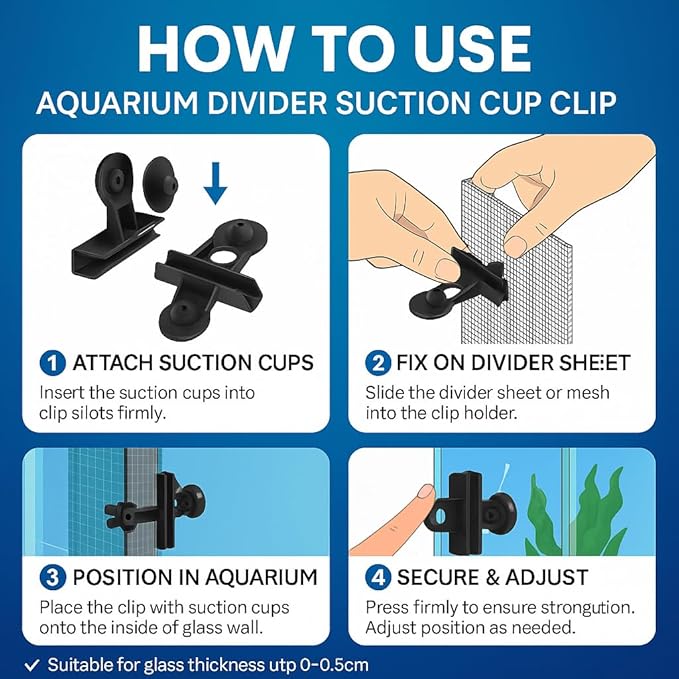 HOW TO USE

AQUARIUM DIVIDER SUCTION CUP CLIP

1 ATTACH SUCTION CUPS

Insert the suction cups into clip silots firmly.

2 FIX ON DIVIDER SHE:ET

Slide the divider sheet or mesh into the clip holder.

3 POSITION IN AQUARIUM

Place the clip with suction cups onto the inside of glass wall.

4 SECURE & ADJUST

Press firmly to ensure strongution. Adjust position as needed.

✓ Suitable for glass thickness utp 0-0.5cm