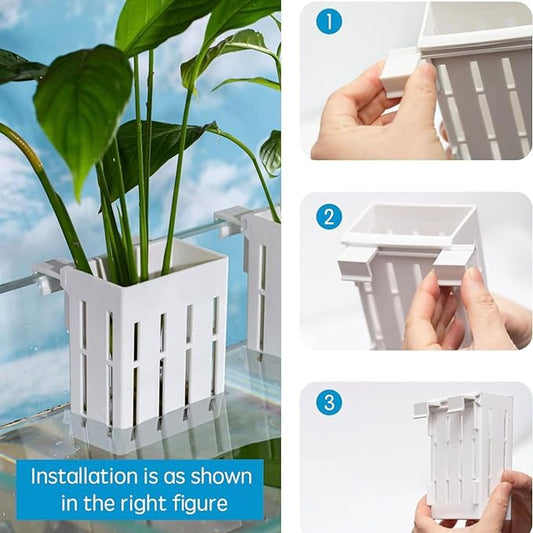 Installation is as shown in the right figure

1

2

3