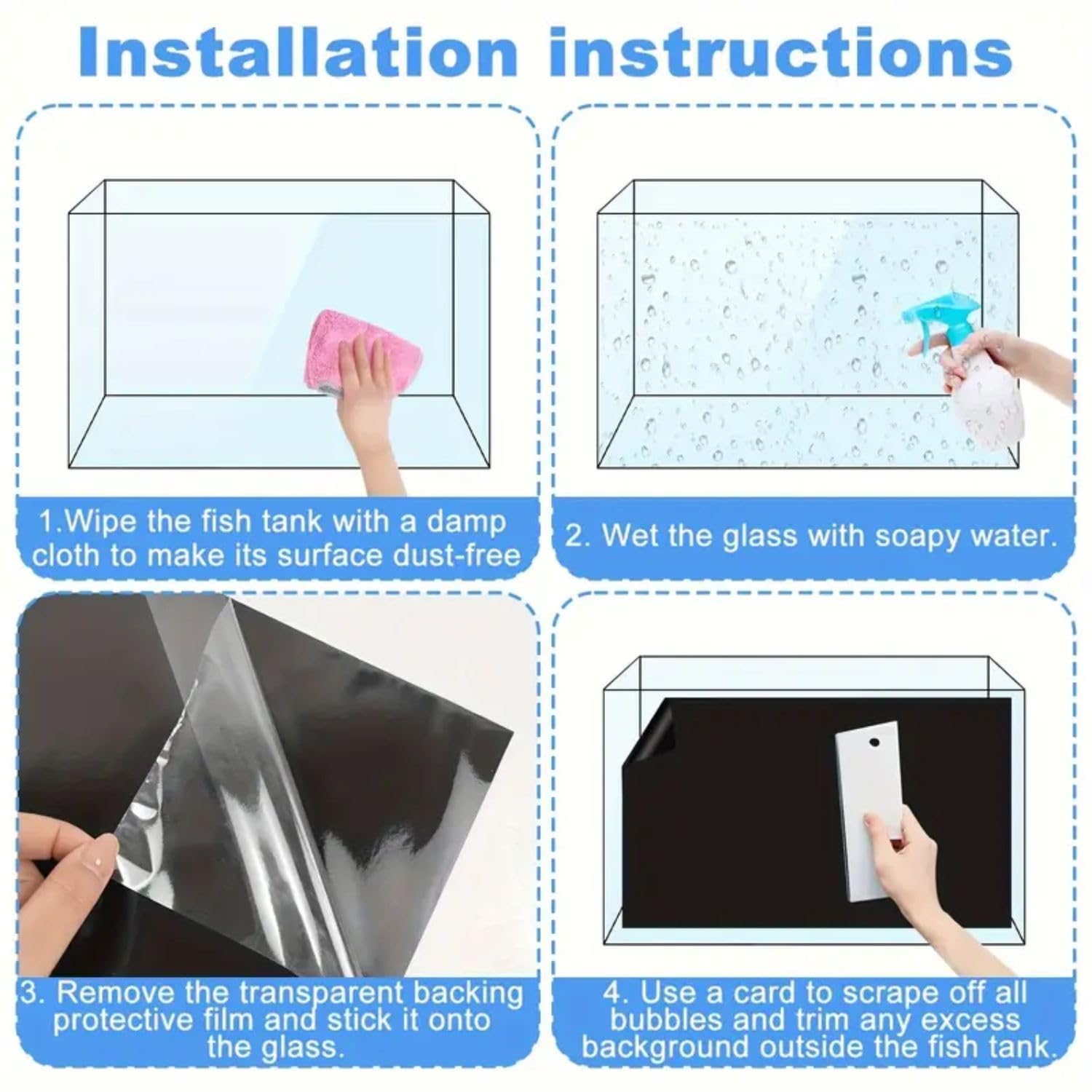 Installation instructions

1.Wipe the fish tank with a damp cloth to make its surface dust-free

2. Wet the glass with soapy water.

3. Remove the transparent backing protective film and stick it onto the glass.

4. Use a card to scrape off all bubbles and trim any excess background outside the fish tank.