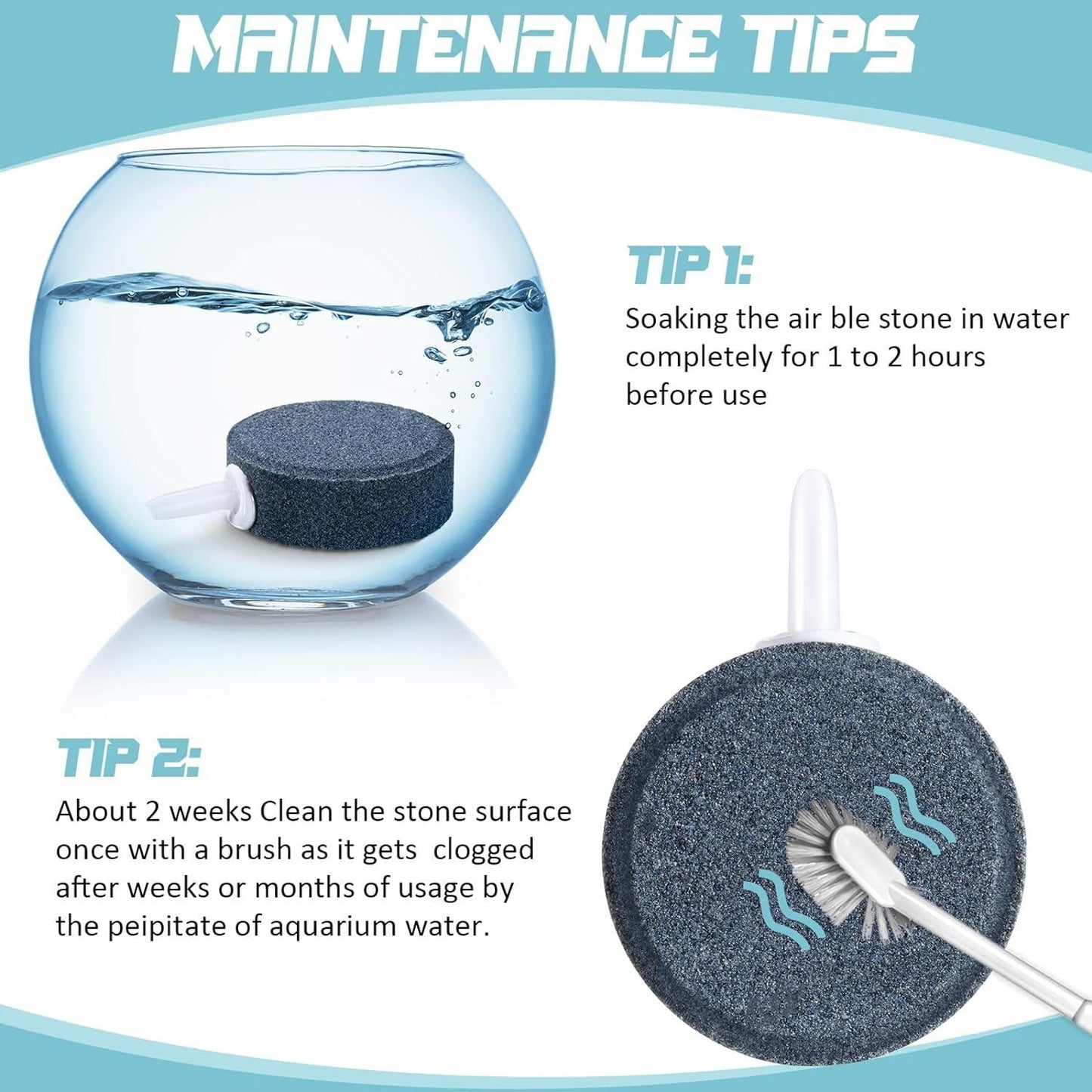 MAINTENANCE TIPS

TIP 1:
Soaking the air ble stone in water completely for 1 to 2 hours before use

TIP 2:
About 2 weeks Clean the stone surface once with a brush as it gets clogged after weeks or months of usage by the peipitate of aquarium water.