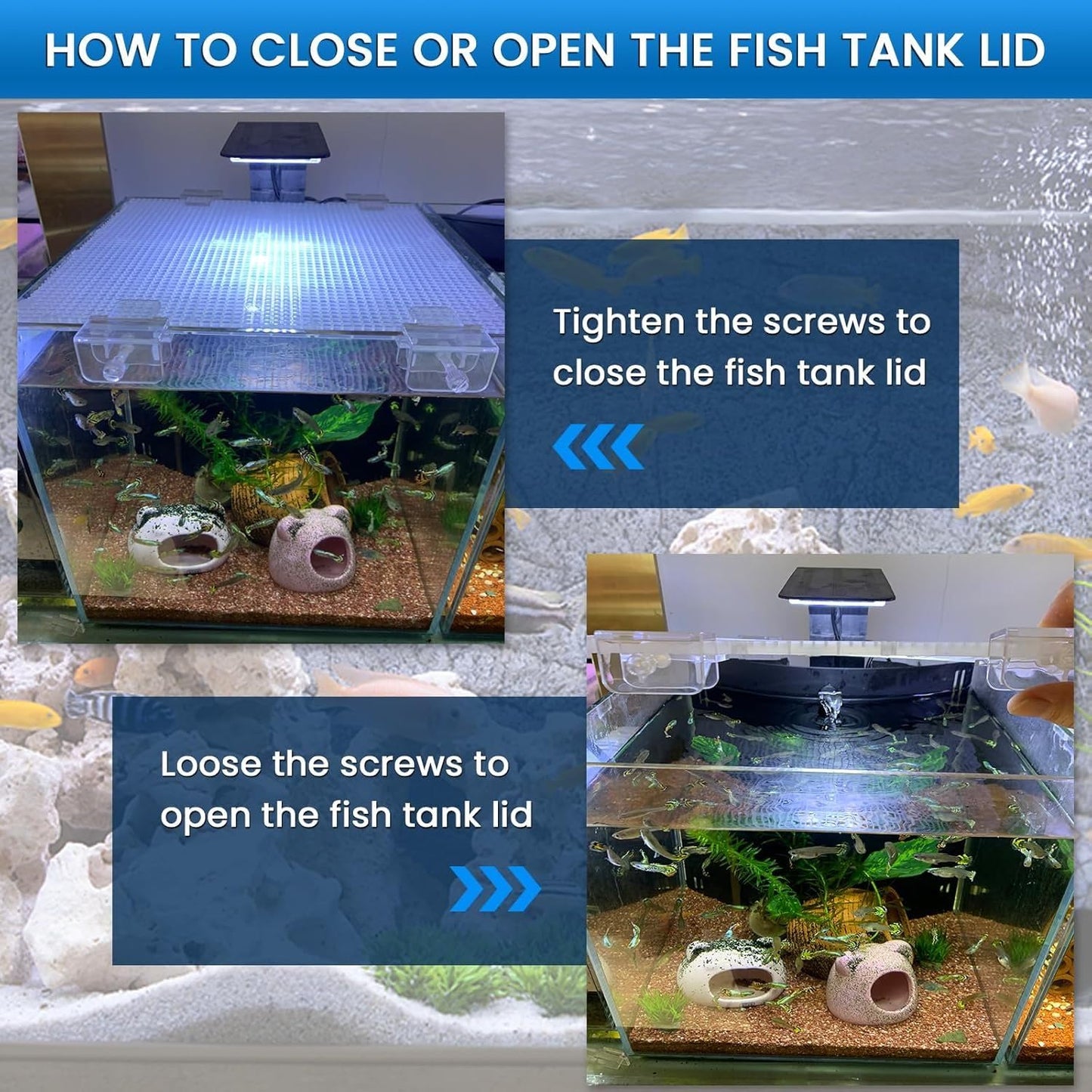 HOW TO CLOSE OR OPEN THE FISH TANK LID

Tighten the screws to close the fish tank lid

Loose the screws to open the fish tank lid