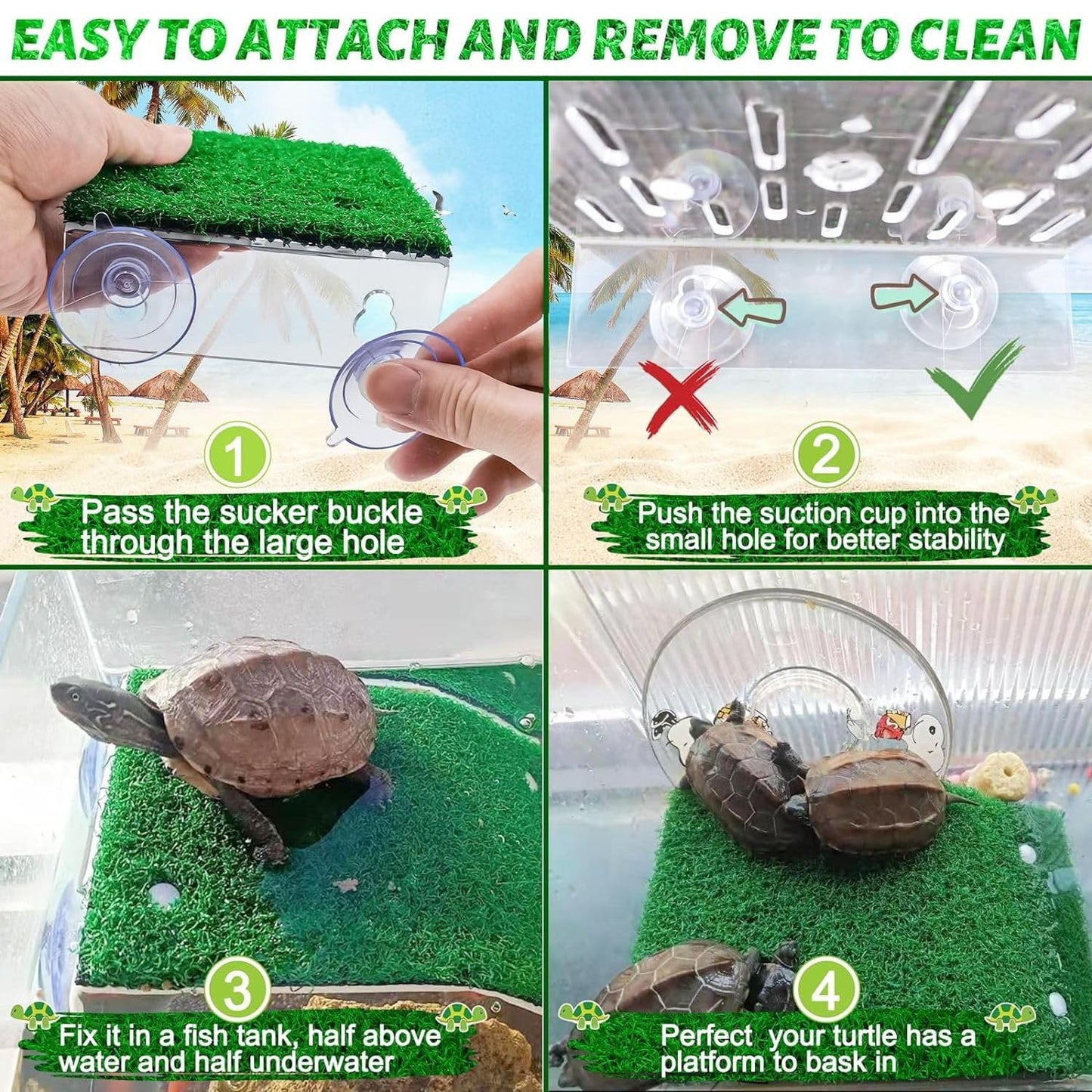 EASY TO ATTACH AND REMOVE TO CLEAN

1
Pass the sucker buckle through the large hole

2
Push the suction cup into the small hole for better stability

3
Fix it in a fish tank, half above water and half underwater

4
Perfect your turtle has a platform to bask in