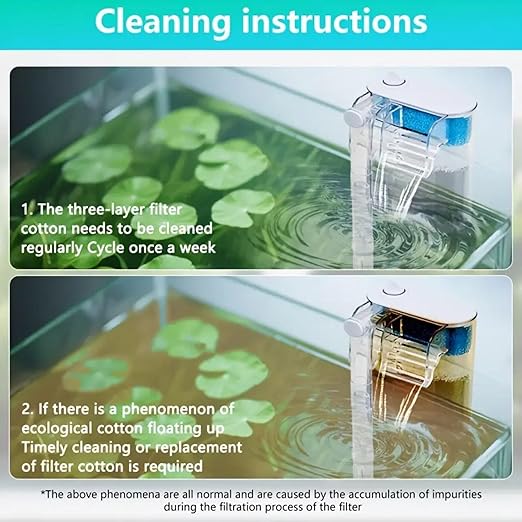 Cleaning instructions

1. The three-layer filter cotton needs to be cleaned regularly Cycle once a week

2. If there is a phenomenon of ecological cotton floating up Timely cleaning or replacement of filter cotton is required

*The above phenomena are all normal and are caused by the accumulation of impurities during the filtration process of the filter