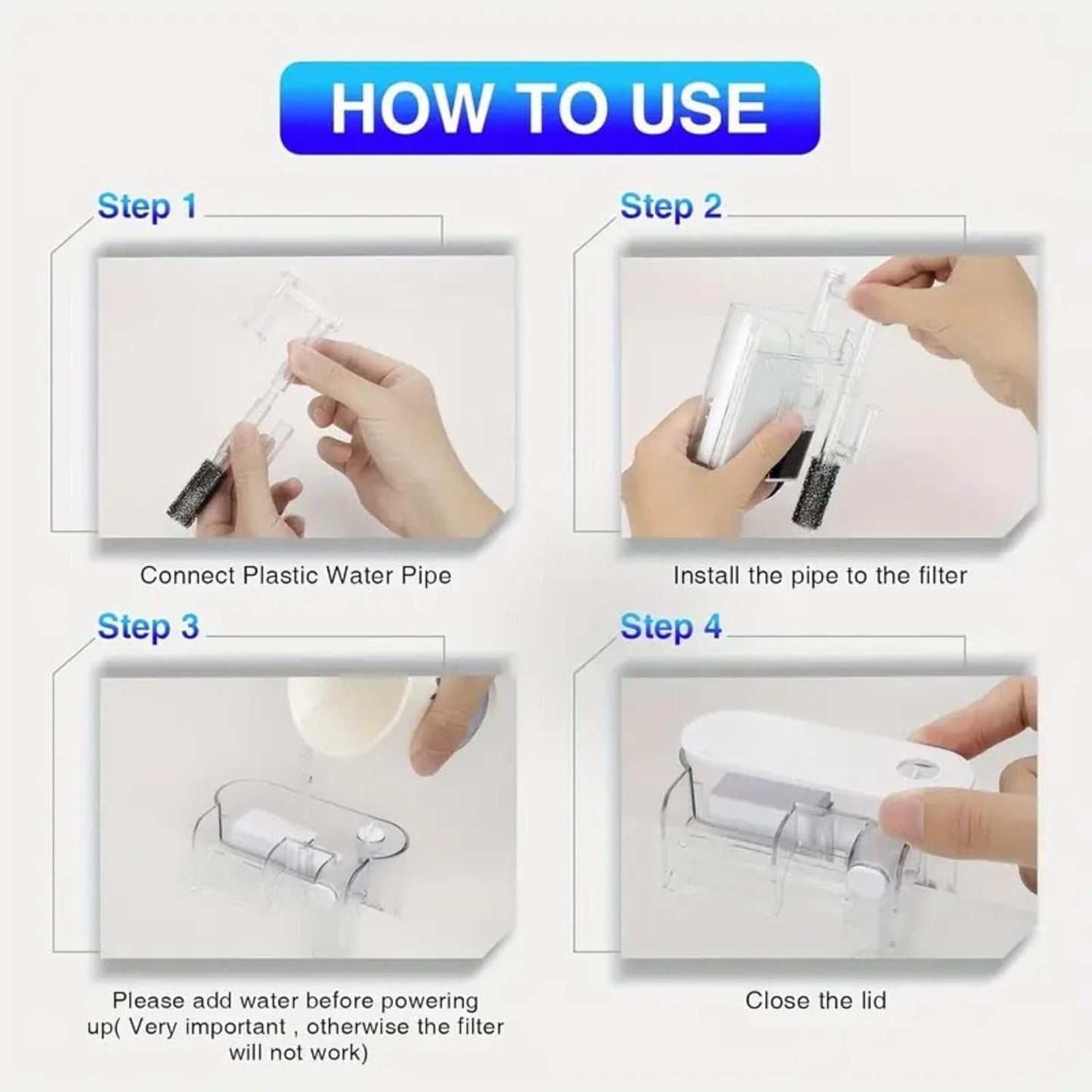 HOW TO USE

Step 1

Connect Plastic Water Pipe

Step 2

Install the pipe to the filter

Step 3

Please add water before powering up( Very important , otherwise the filter will not work)

Step 4

Close the lid