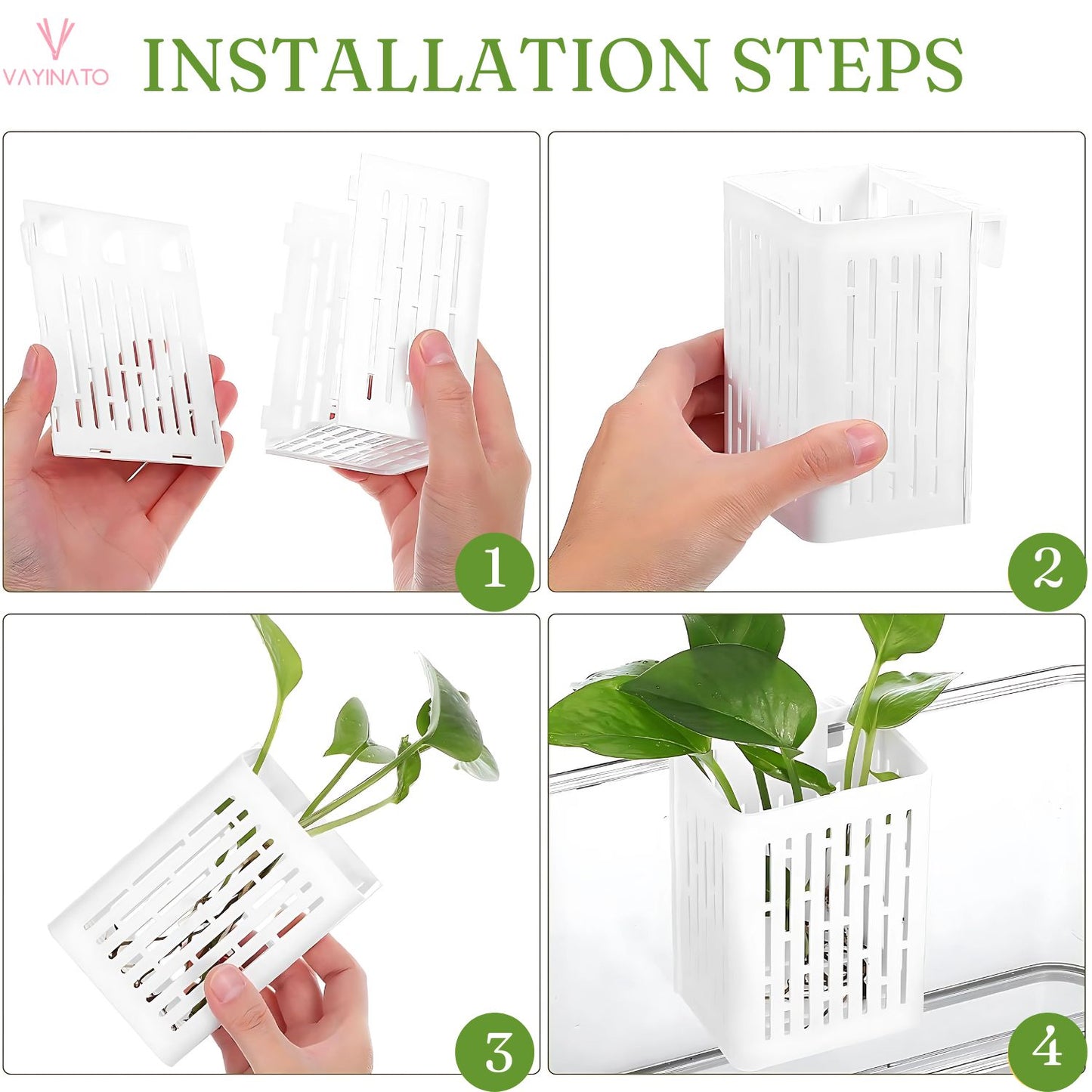 VAYINATO

INSTALLATION STEPS

1

2

3

4