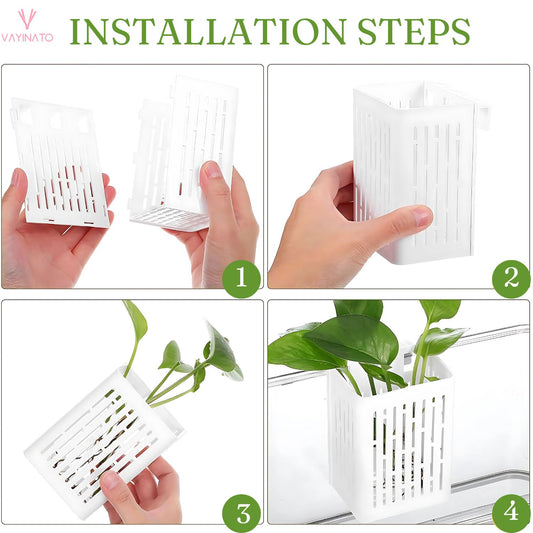 VAYINATO

INSTALLATION STEPS

1

2

3

4