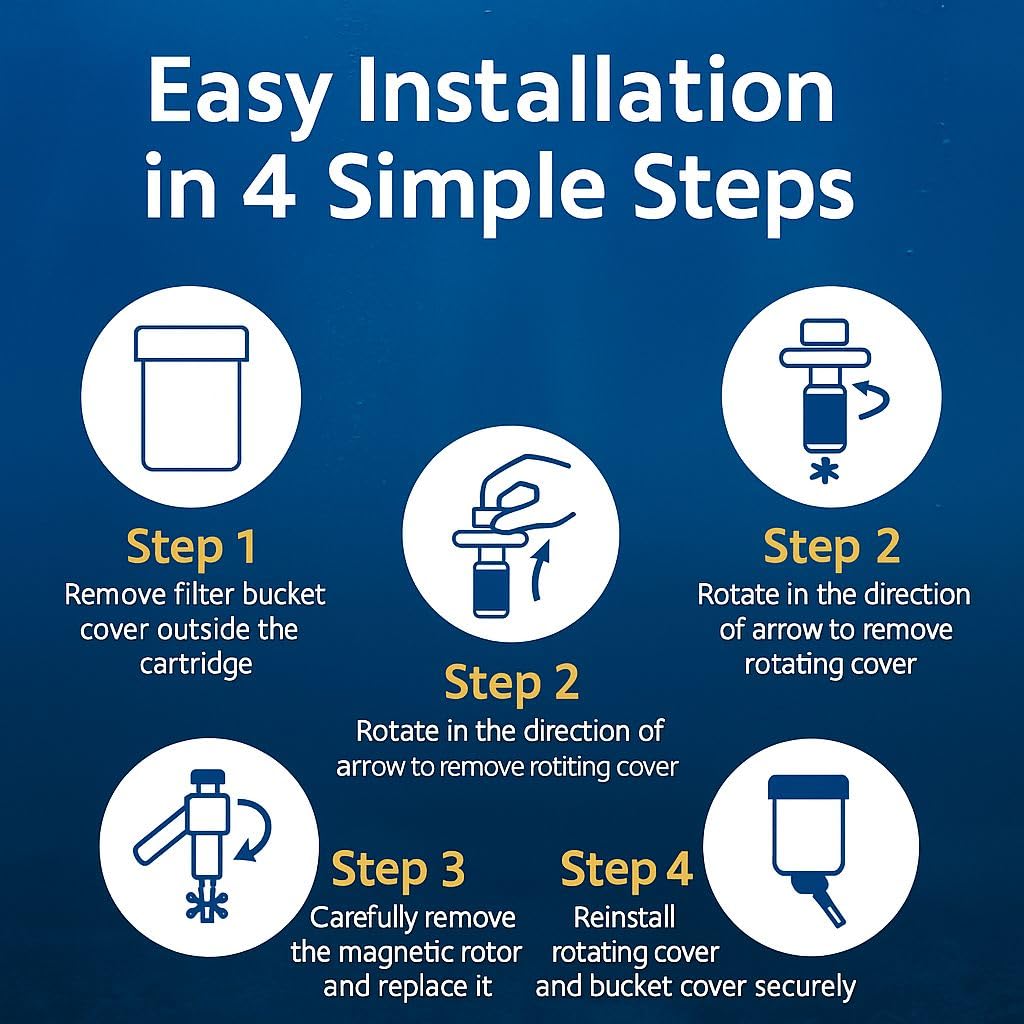 Easy Installation in 4 Simple Steps

Step 1
Remove filter bucket cover outside the cartridge

Step 2
Rotate in the direction of arrow to remove rotiting cover

Step 2
Rotate in the direction of arrow to remove rotating cover

Step 3
Carefully remove the magnetic rotor and replace it

Step 4
Reinstall rotating cover and bucket cover securely