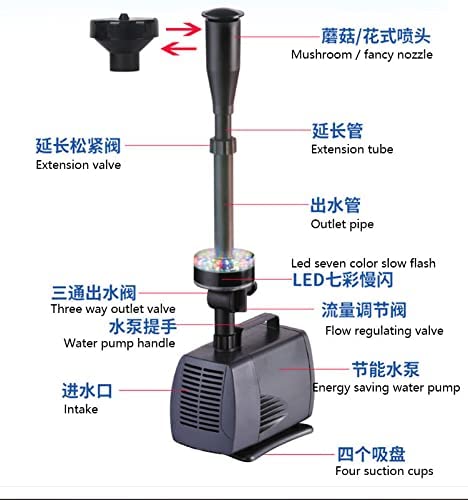 蘑菇/花式喷头
Mushroom / fancy nozzle

延长管
Extension tube

延长松紧阀
Extension valve

出水管
Outlet pipe

Led seven color slow flash
LED七彩慢闪

三通出水阀
Three way outlet valve

流量调节阀
Flow regulating valve

水泵提手
Water pump handle

节能水泵
Energy saving water pump

进水口
Intake

四个吸盘
Four suction cups