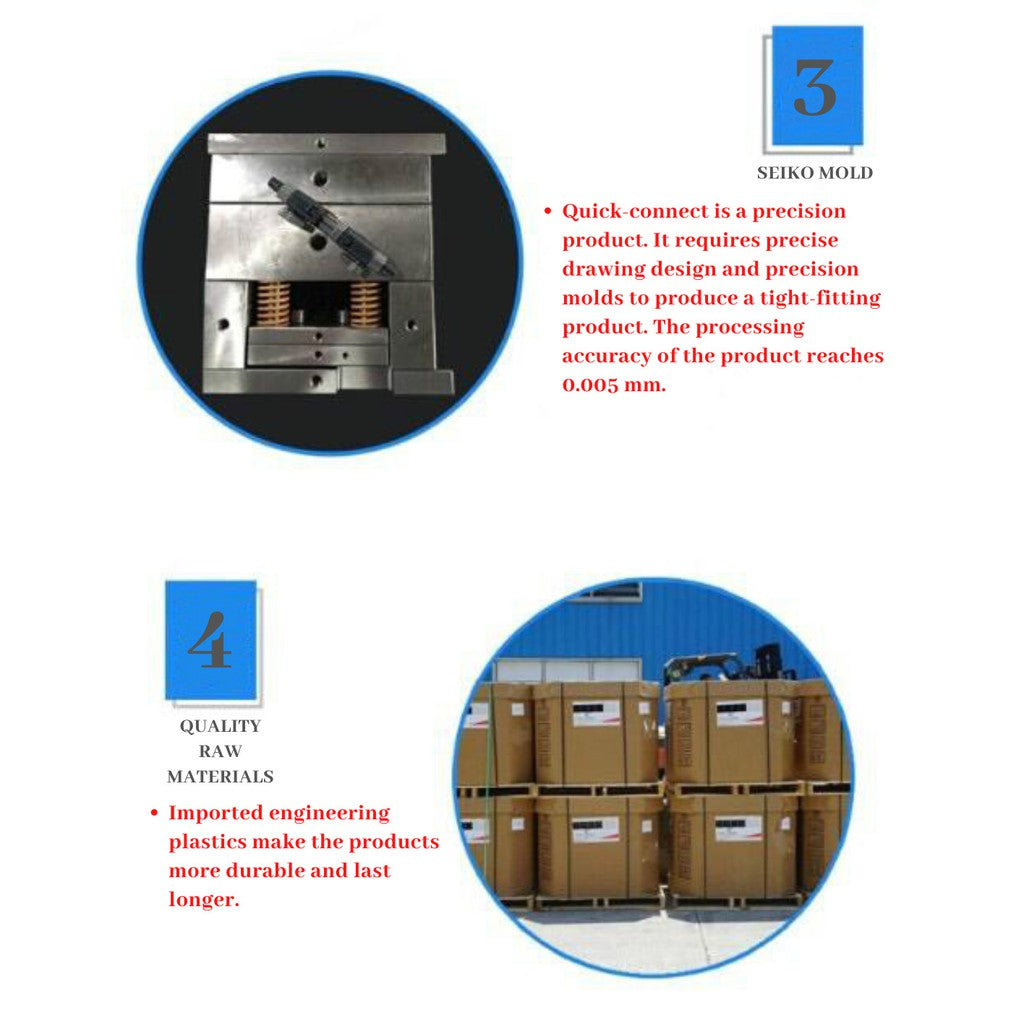 3

SEIKO MOLD

• Quick-connect is a precision product. It requires precise drawing design and precision molds to produce a tight-fitting product. The processing accuracy of the product reaches 0.005 mm.

4

QUALITY RAW MATERIALS

• Imported engineering plastics make the products more durable and last longer.