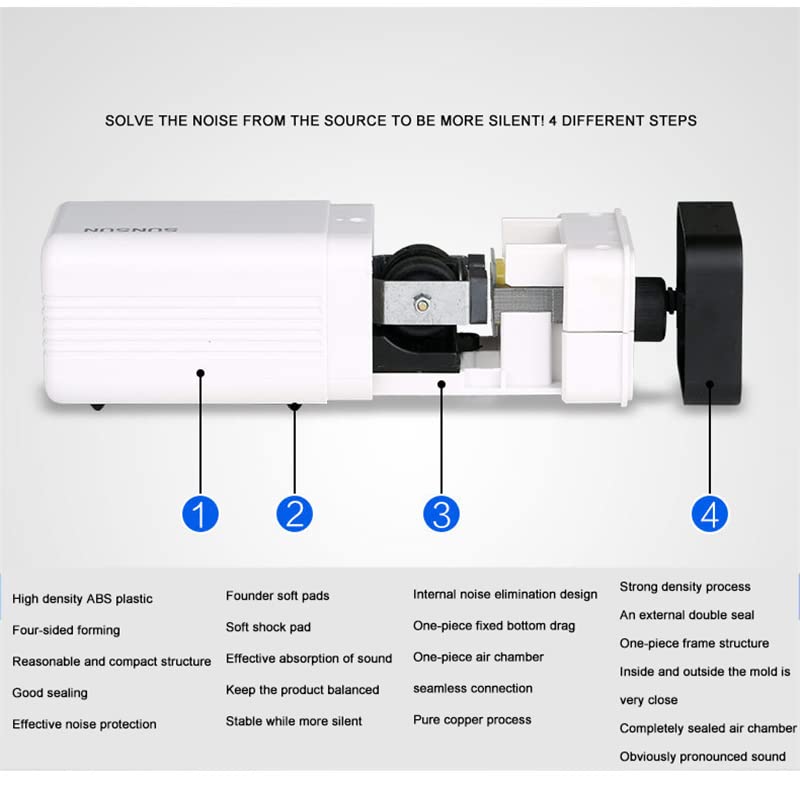 SOLVE THE NOISE FROM THE SOURCE TO BE MORE SILENT! 4 DIFFERENT STEPS

SUNSUN

1

2

3

4

High density ABS plastic
Four-sided forming
Reasonable and compact structure
Good sealing
Effective noise protection

Founder soft pads
Soft shock pad
Effective absorption of sound
Keep the product balanced
Stable while more silent

Internal noise elimination design
One-piece fixed bottom drag
One-piece air chamber
seamless connection
Pure copper process

Strong density process
An external double seal
One-piece frame structure
Inside and outside the mold is very close
Completely sealed air chamber
Obviously pronounced sound