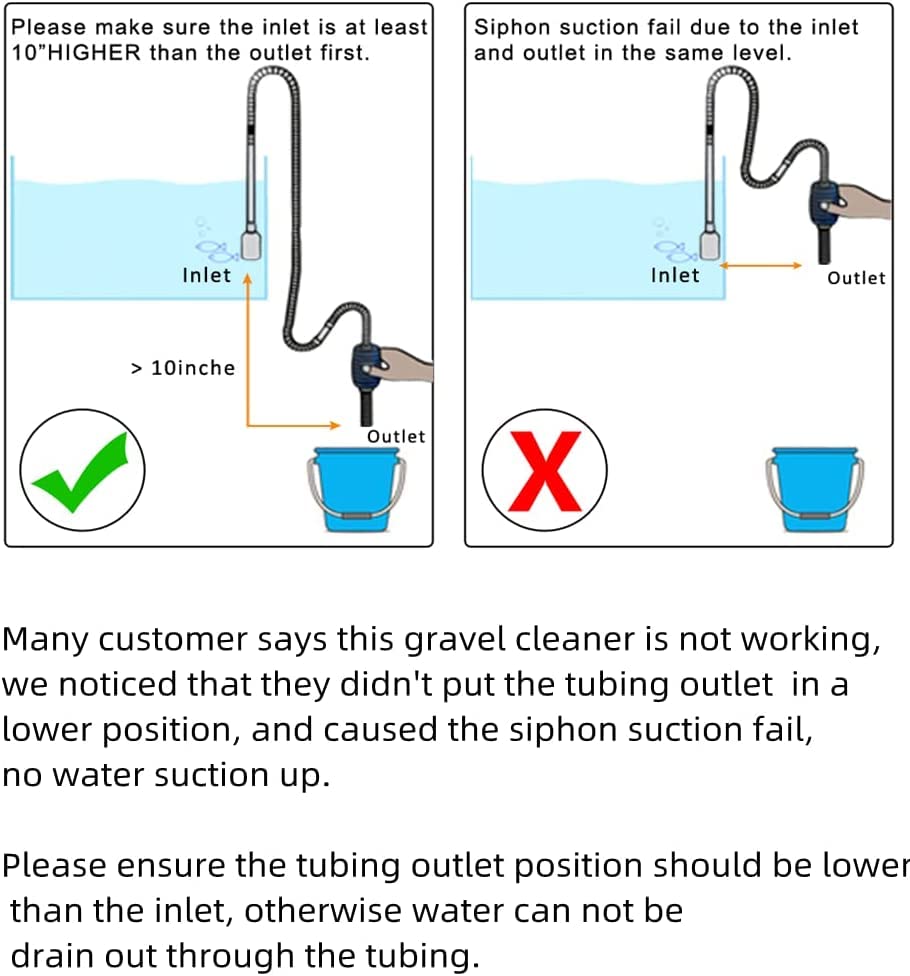 Please make sure the inlet is at least 10"HIGHER than the outlet first.

Inlet

> 10inche

Outlet

Siphon suction fail due to the inlet and outlet in the same level.

Inlet

Outlet

Many customer says this gravel cleaner is not working, we noticed that they didn't put the tubing outlet in a lower position, and caused the siphon suction fail, no water suction up.

Please ensure the tubing outlet position should be lower than the inlet, otherwise water can not be drain out through the tubing.