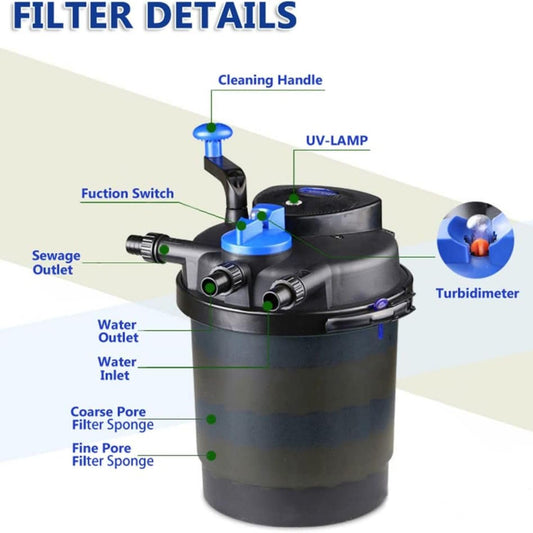 FILTER DETAILS

Cleaning Handle

UV-LAMP

Fuction Switch

Sewage Outlet

Turbidimeter

Water Outlet

Water Inlet

Coarse Pore Filter Sponge

Fine Pore Filter Sponge