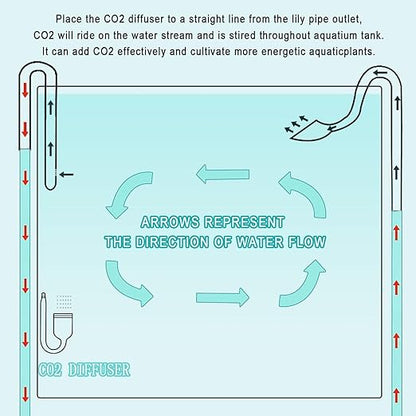 Place the CO2 diffuser to a straight line from the lily pipe outlet, CO2 will ride on the water stream and is stired throughout aquatium tank. It can add CO2 effectively and cultivate more energetic aquaticplants.

ARROWS REPRESENT
THE DIRECTION OF WATER FLOW

CO2 DIFFUSER