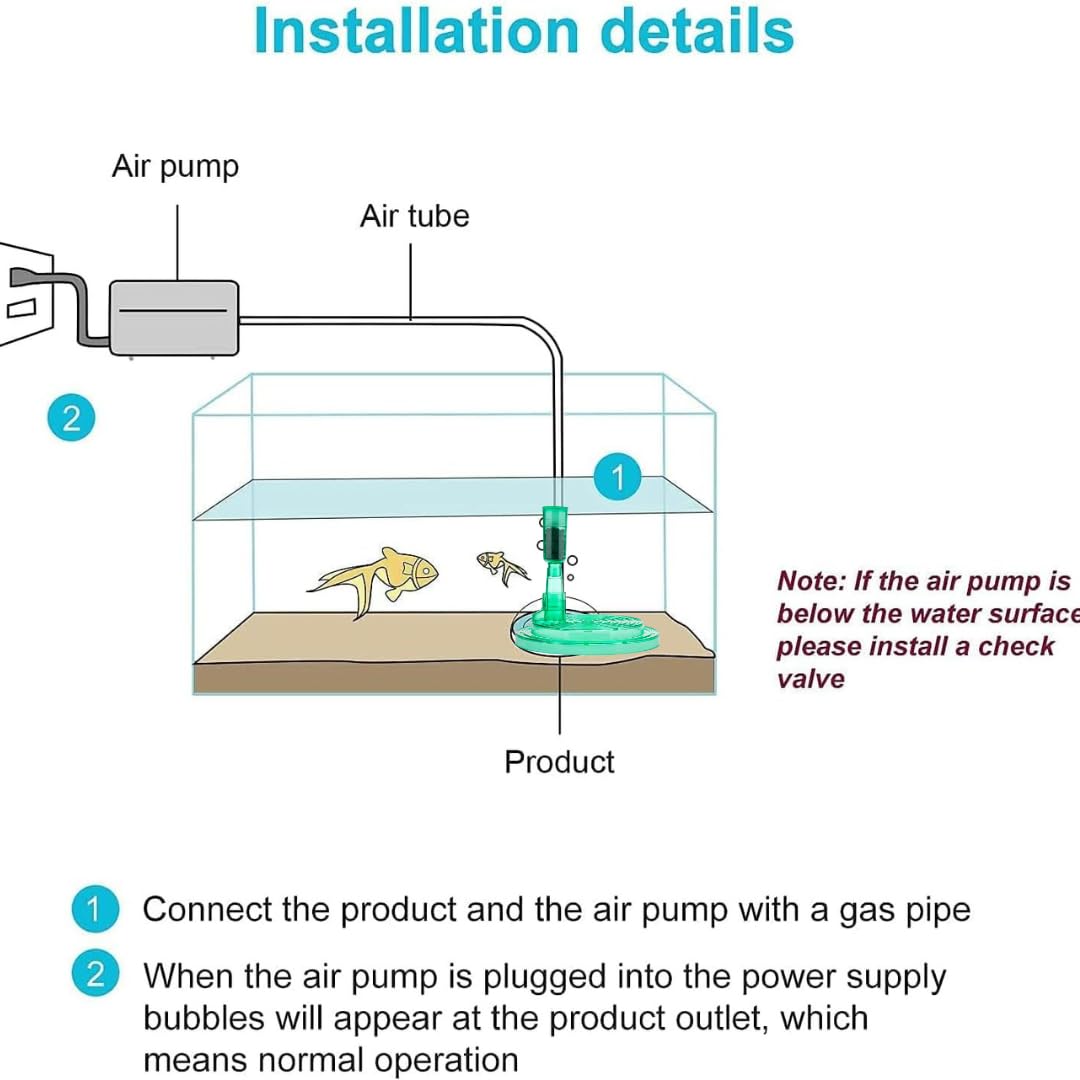 Installation details

Air pump

Air tube

2

1

Note: If the air pump is below the water surface please install a check valve

Product

1 Connect the product and the air pump with a gas pipe

2 When the air pump is plugged into the power supply bubbles will appear at the product outlet, which means normal operation