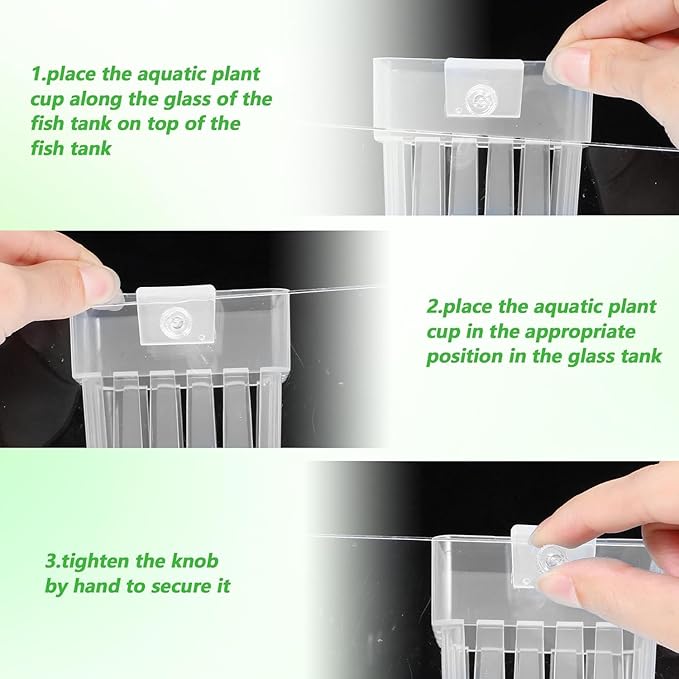 1.place the aquatic plant cup along the glass of the fish tank on top of the fish tank

2.place the aquatic plant cup in the appropriate position in the glass tank

3.tighten the knob by hand to secure it