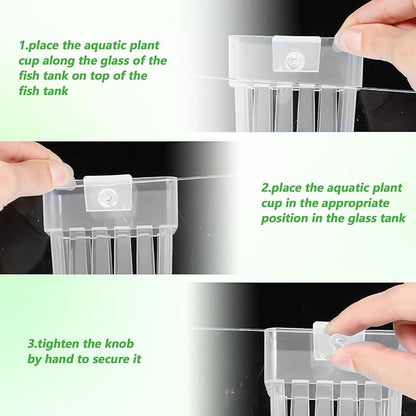 1.place the aquatic plant cup along the glass of the fish tank on top of the fish tank

2.place the aquatic plant cup in the appropriate position in the glass tank

3.tighten the knob by hand to secure it