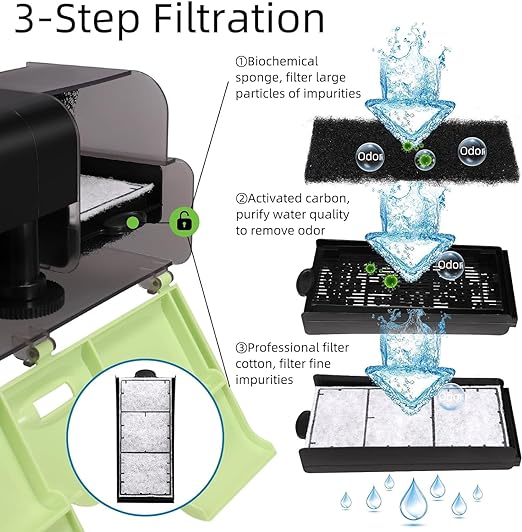 3-Step Filtration

①Biochemical sponge, filter large particles of impurities

Odor

Odor

②Activated carbon, purify water quality to remove odor

Odor

③Professional filter cotton, filter fine impurities

Odor