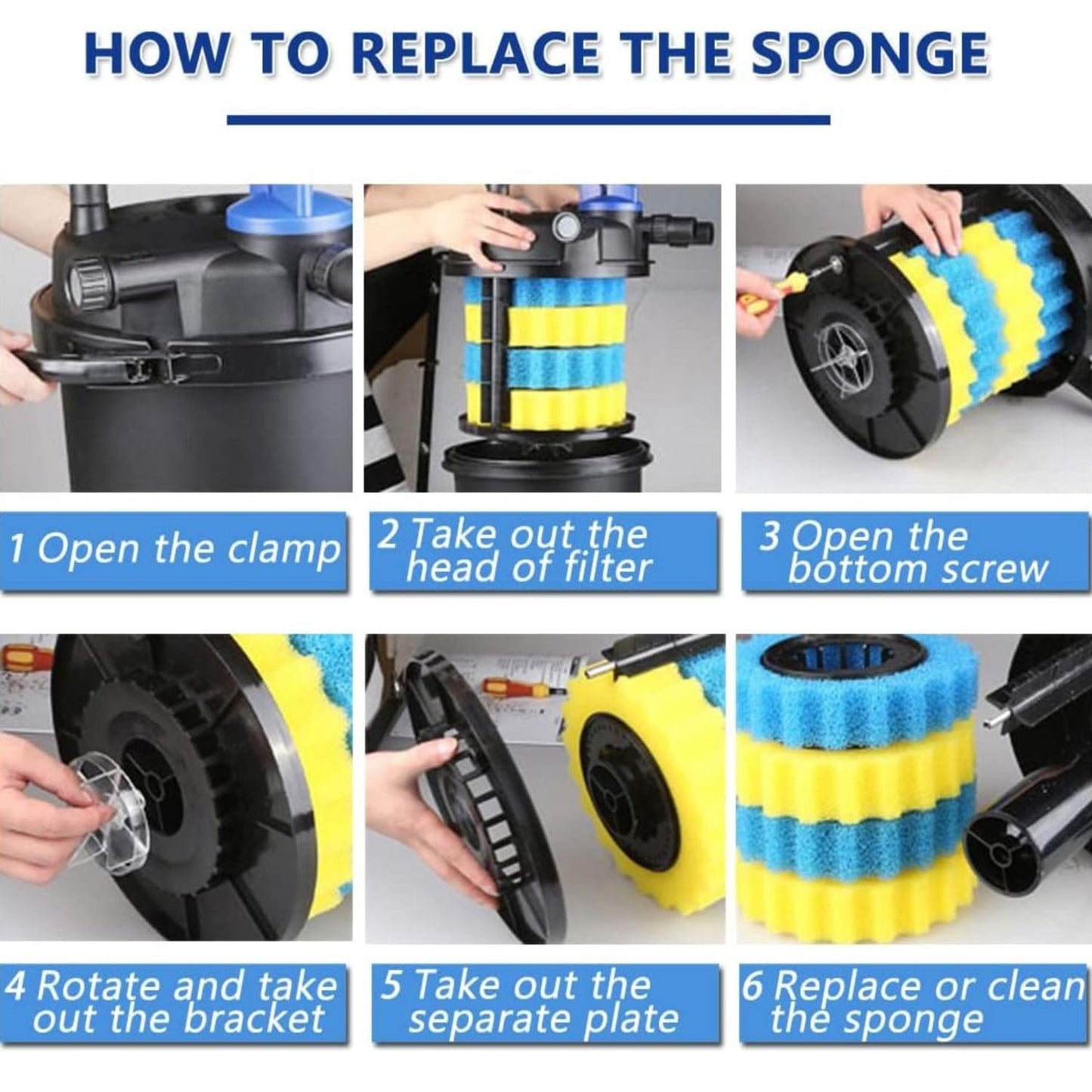 HOW TO REPLACE THE SPONGE

1 Open the clamp

2 Take out the head of filter

3 Open the bottom screw

4 Rotate and take out the bracket

5 Take out the separate plate

6 Replace or clean the sponge