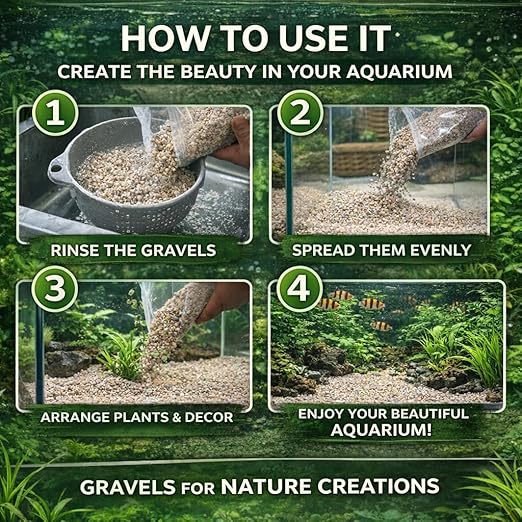 HOW TO USE IT
CREATE THE BEAUTY IN YOUR AQUARIUM

1
RINSE THE GRAVELS

2
SPREAD THEM EVENLY

3
ARRANGE PLANTS & DECOR

4
ENJOY YOUR BEAUTIFUL AQUARIUM!

GRAVELS FOR NATURE CREATIONS